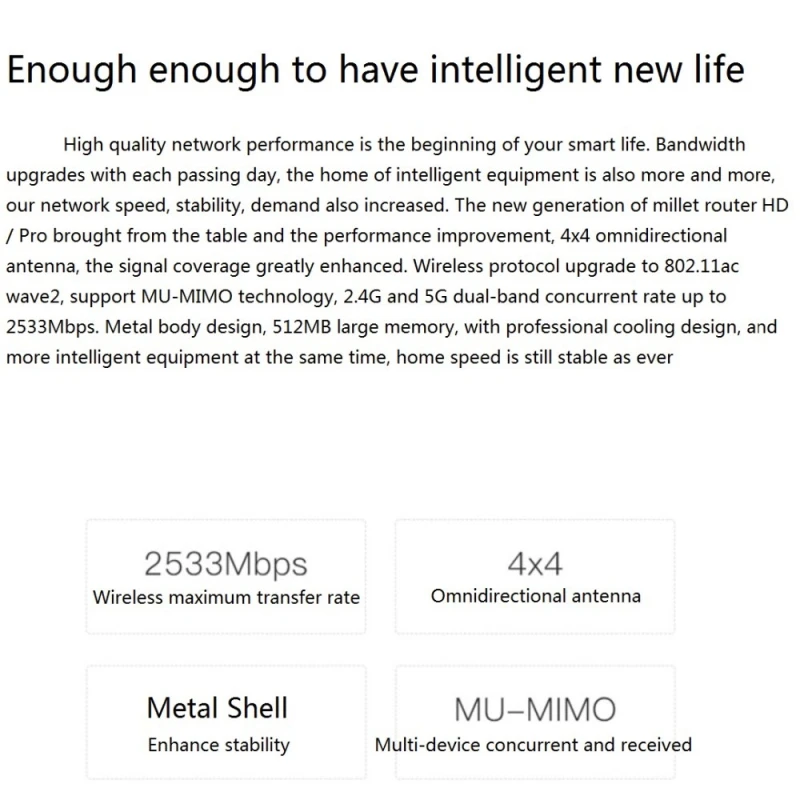 Enough enough to have intelligent new life

High quality network performance is the beginning of your smart life. Bandwidth upgrades with each passing day, the home of intelligent equipment is also more and more, our network speed, stability, demand also increased. The new generation of millet router HD / Pro brought from the table and the performance improvement, 4x4 omnidirectional antenna, the signal coverage greatly enhanced. Wireless protocol upgrade to 802.11ac wave2, support MU-MIMO technology, 2.4G and 5G dual-band concurrent rate up to 2533Mbps. Metal body design, 512MB large memory, with professional cooling design, and more intelligent equipment at the same time, home speed is still stable as ever

2533Mbps
Wireless maximum transfer rate

4x4
Omnidirectional antenna

Metal Shell
Enhance stability

MU–MIMO
Multi-device concurrent and received