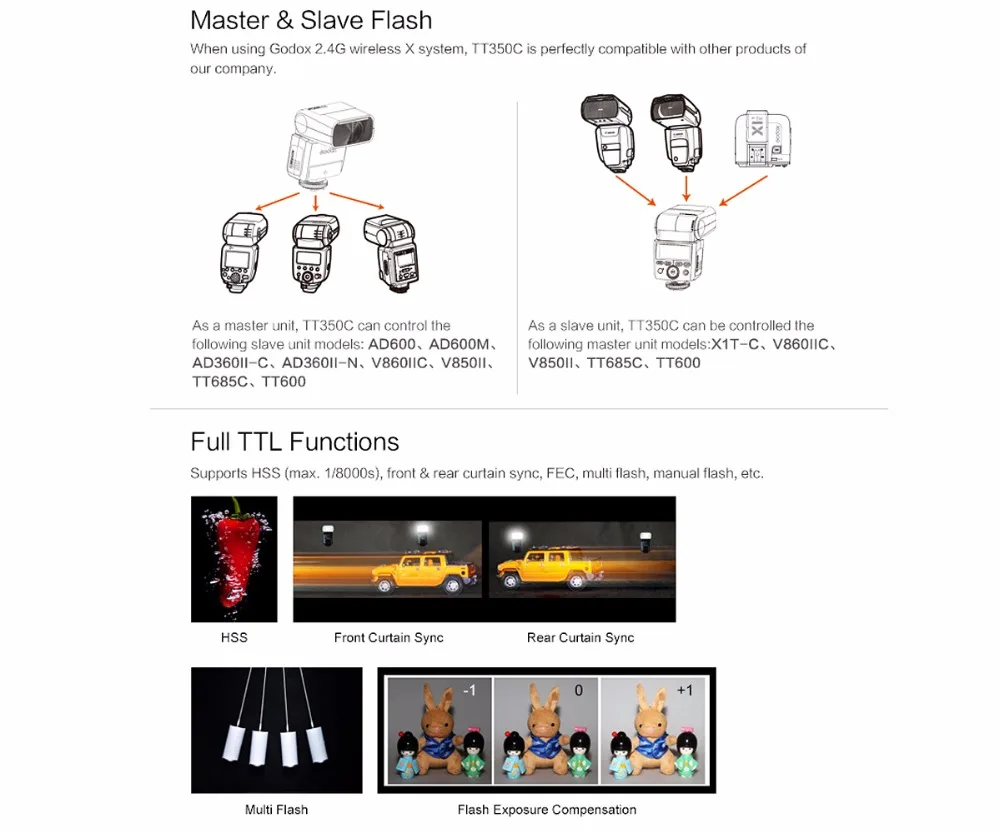 Master & Slave Flash

When using Godox 2.4G wireless X system, TT350C is perfectly compatible with other products of our company.

Godox

As a master unit, TT350C can control the following slave unit models: AD600、AD600M、AD360II-C、AD360II-N、V860IIC、V850II、TT685C、TT600

X1

As a slave unit, TT350C can be controlled the following master unit models:X1T-C、V860IIC、V850II、TT685C、TT600

Full TTL Functions

Supports HSS (max. 1/8000s), front & rear curtain sync, FEC, multi flash, manual flash, etc.

HSS

Front Curtain Sync

Rear Curtain Sync

Multi Flash

-1

0

+1

Flash Exposure Compensation