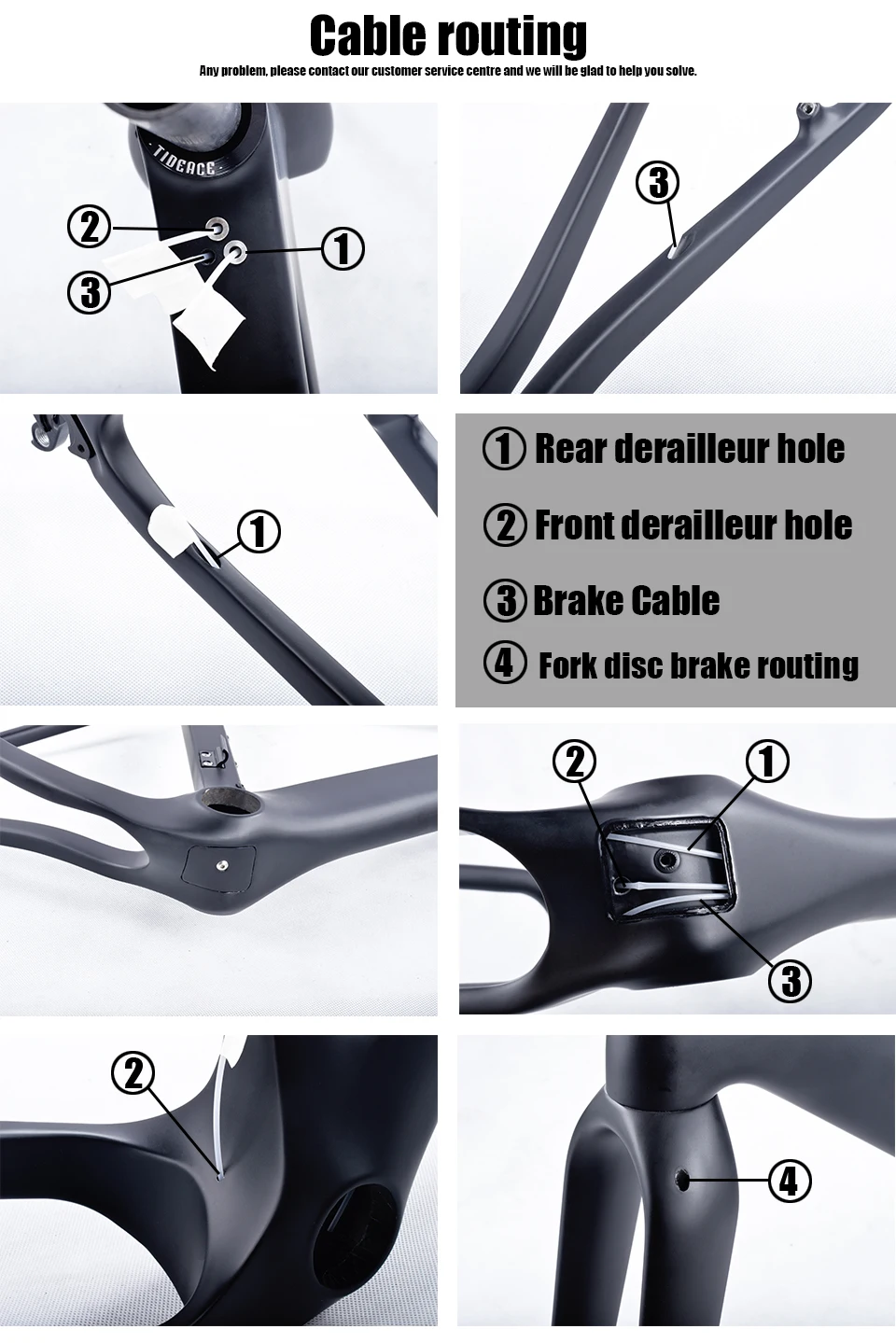 Cable routing

Any problem, please contact our customer service centre and we will be glad to help you solve.

TIDEACE

②

③

①

③

①

① Rear derailleur hole

② Front derailleur hole

③ Brake Cable

④ Fork disc brake routing

②

①

③

②

④