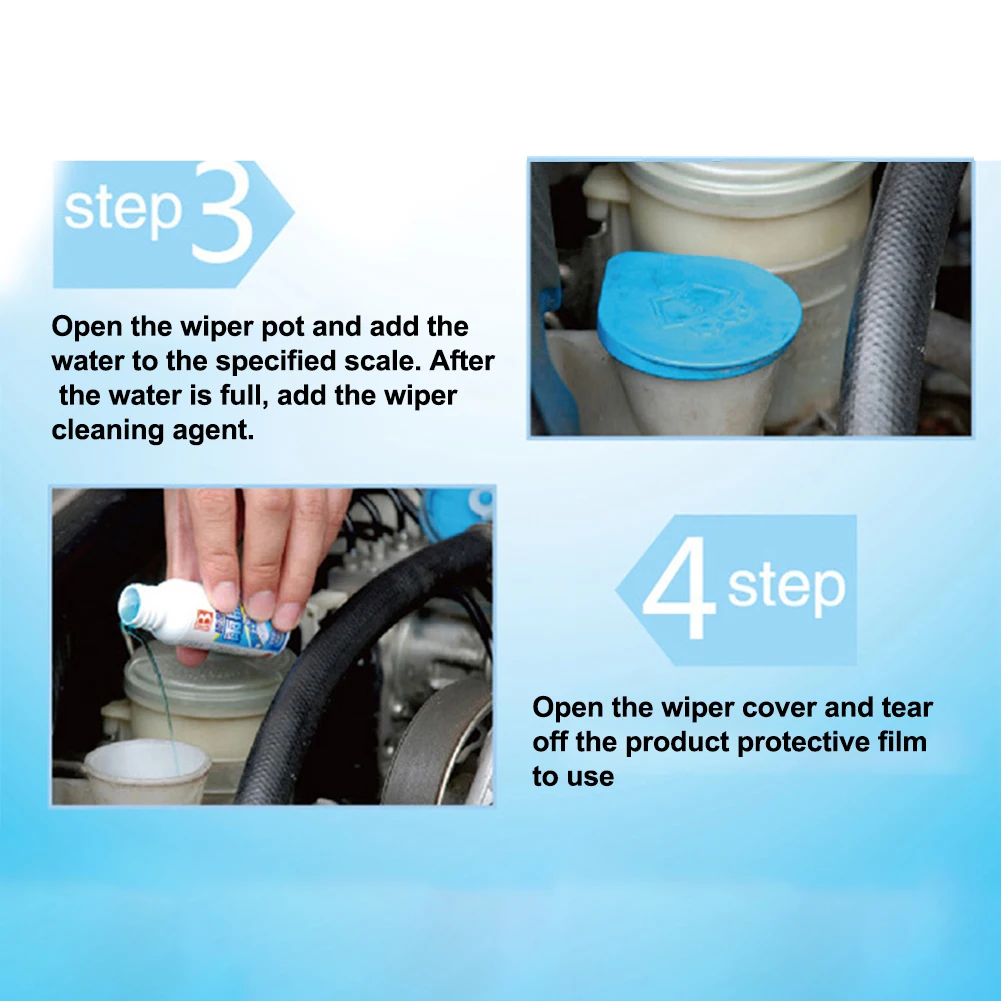 step 3

Open the wiper pot and add the water to the specified scale. After the water is full, add the wiper cleaning agent.

4 step

Open the wiper cover and tear off the product protective film to use