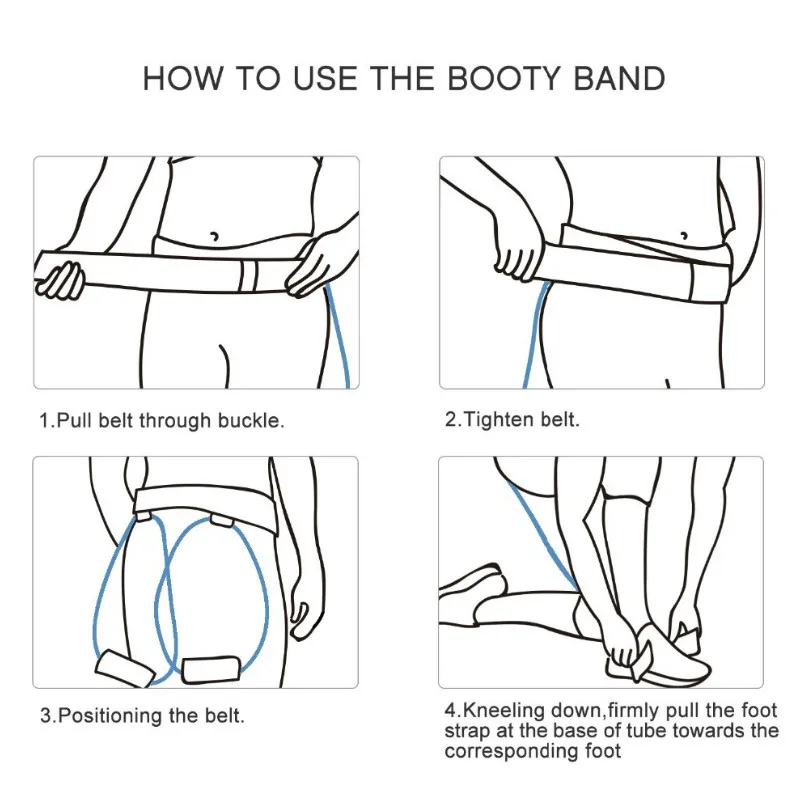 HOW TO USE THE BOOTY BAND

1.Pull belt through buckle.

2.Tighten belt.

3.Positioning the belt.

4.Kneeling down,firmly pull the foot strap at the base of tube towards the corresponding foot