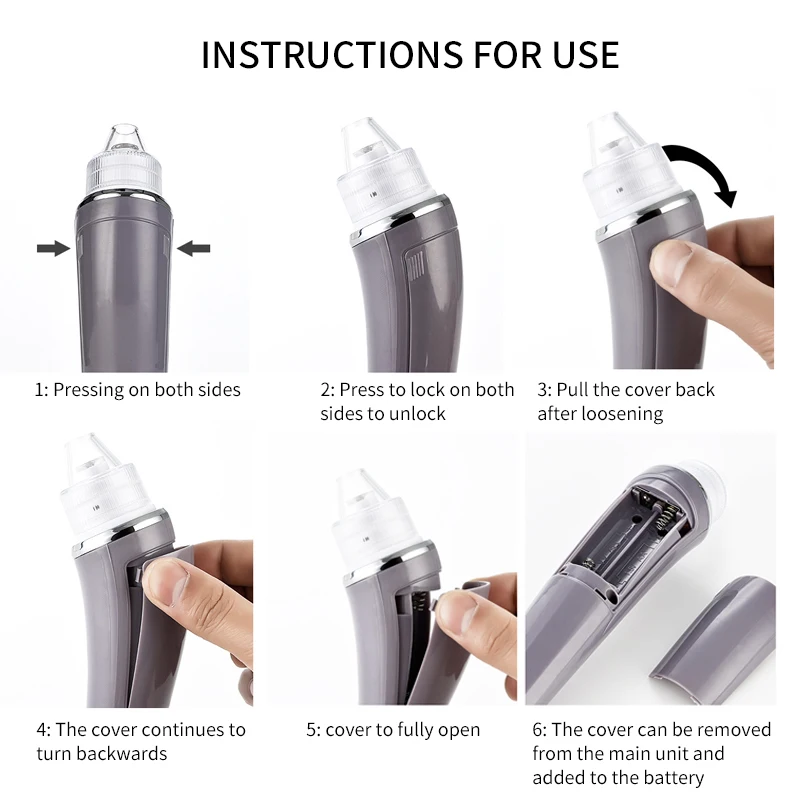 INSTRUCTIONS FOR USE

1: Pressing on both sides

2: Press to lock on both sides to unlock

3: Pull the cover back after loosening

4: The cover continues to turn backwards

5: cover to fully open

6: The cover can be removed from the main unit and added to the battery