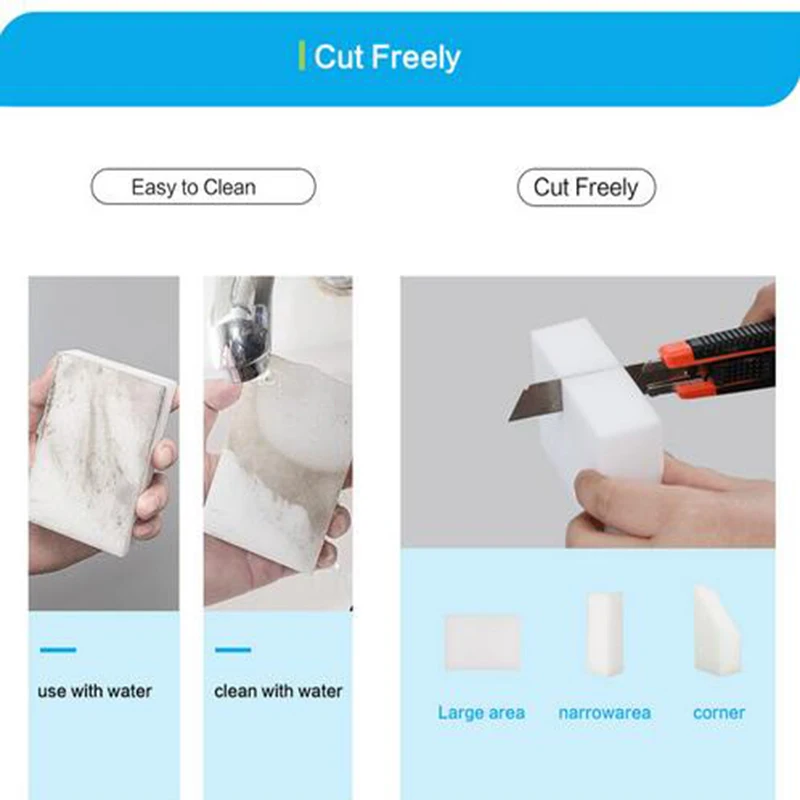 Cut Freely

Easy to Clean

Cut Freely

use with water

clean with water

Large area

narrowarea

corner