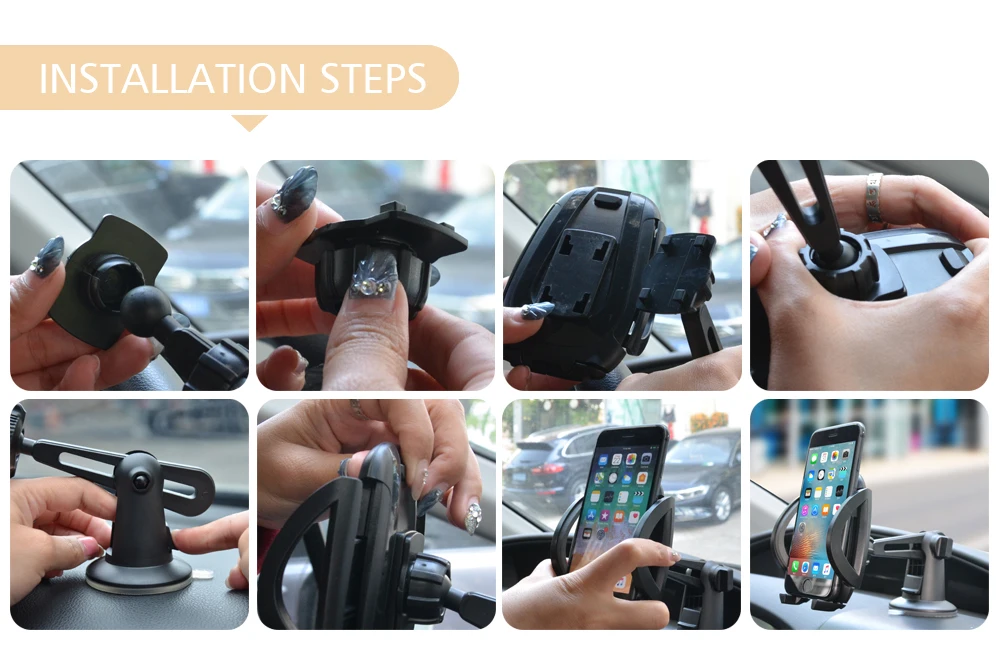 INSTALLATION STEPS