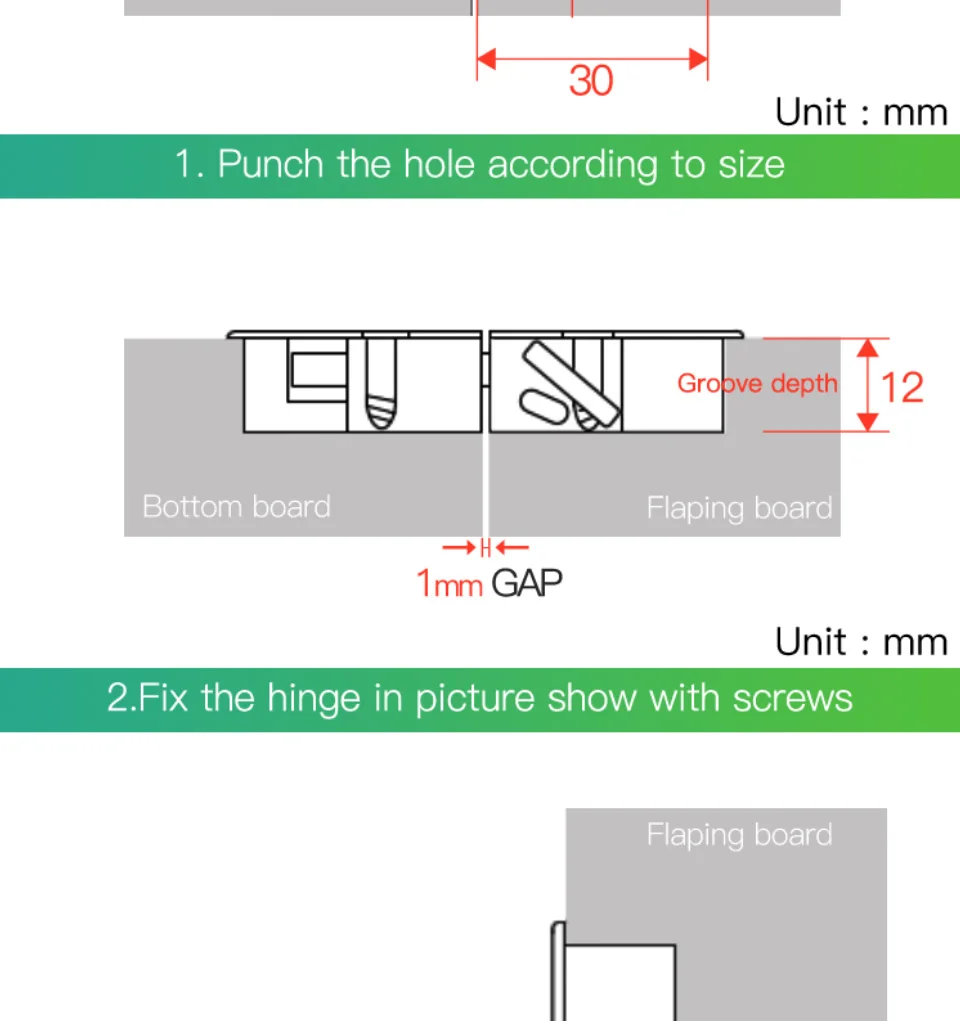 30

Unit : mm

1. Punch the hole according to size

Groove depth

12

Bottom board

Flaping board

1mm GAP

Unit : mm

2.Fix the hinge in picture show with screws

Flaping board