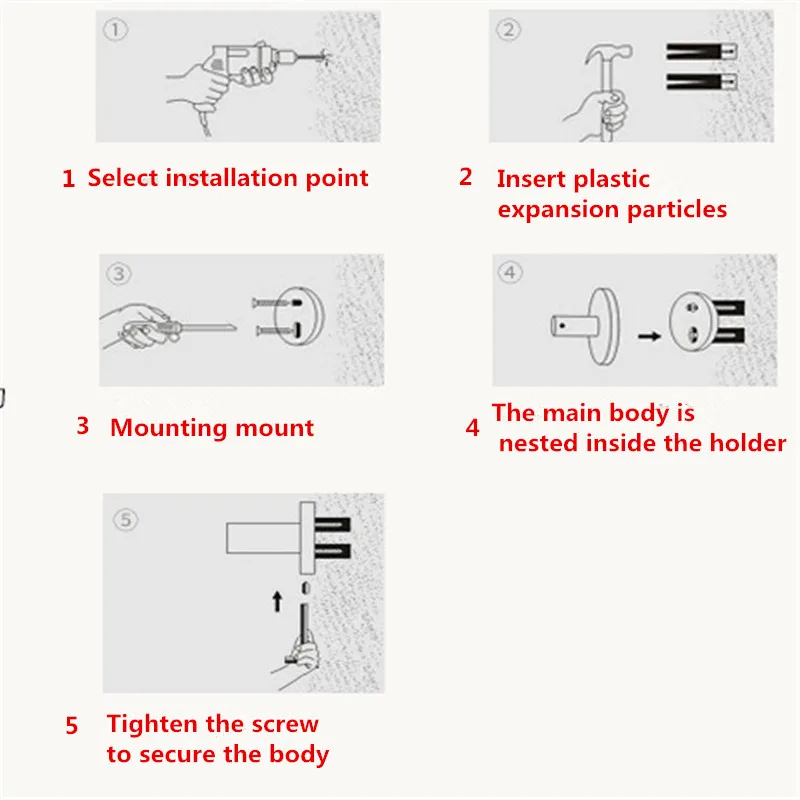 ①

1 Select installation point

②

2 Insert plastic expansion particles

③

3 Mounting mount

④

4 The main body is nested inside the holder

⑤

5 Tighten the screw to secure the body