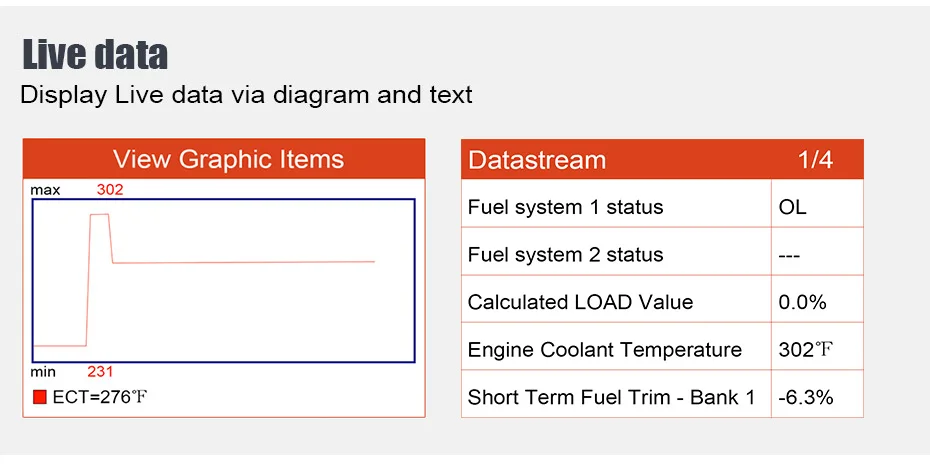 Live data
Display Live data via diagram and text

View Graphic Items
max 302
min 231
ECT=276℉

| Datastream | 1/4 |
|---|---|
| Fuel system 1 status | OL |
| Fuel system 2 status | --- |
| Calculated LOAD Value | 0.0% |
| Engine Coolant Temperature | 302℉ |
| Short Term Fuel Trim - Bank 1 | -6.3% |