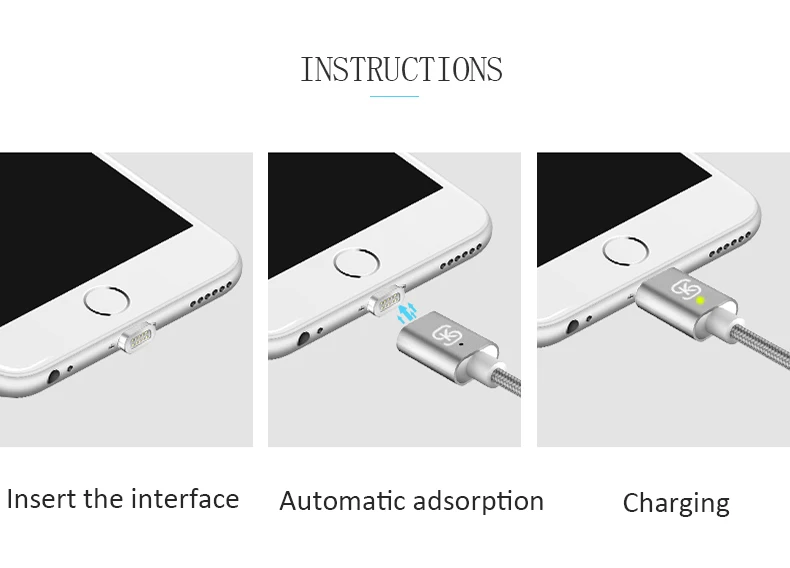 INSTRUCTIONS

Insert the interface

Automatic adsorption

Charging