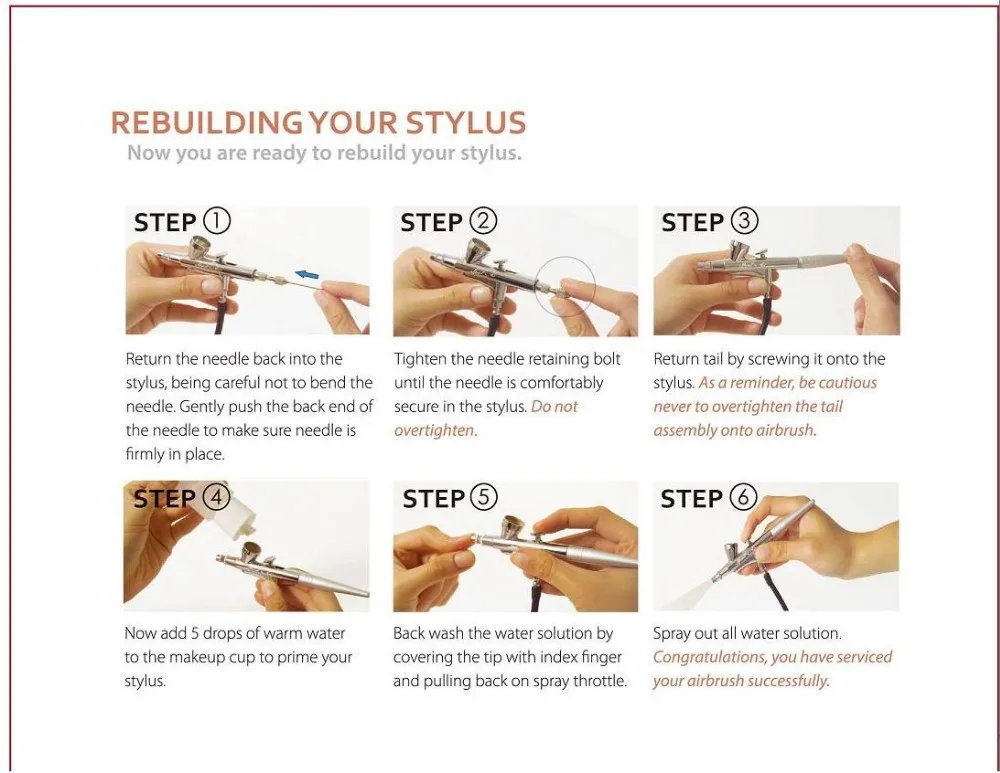 REBUILDING YOUR STYLUS
Now you are ready to rebuild your stylus.

STEP ①

Return the needle back into the stylus, being careful not to bend the needle. Gently push the back end of the needle to make sure needle is firmly in place.

STEP ②

Tighten the needle retaining bolt until the needle is comfortably secure in the stylus. Do not overtighten.

STEP ③

Return tail by screwing it onto the stylus. As a reminder, be cautious never to overtighten the tail assembly onto airbrush.

STEP ④

Now add 5 drops of warm water to the makeup cup to prime your stylus.

STEP ⑤

Back wash the water solution by covering the tip with index finger and pulling back on spray throttle.

STEP ⑥

Spray out all water solution. Congratulations, you have serviced your airbrush successfully.