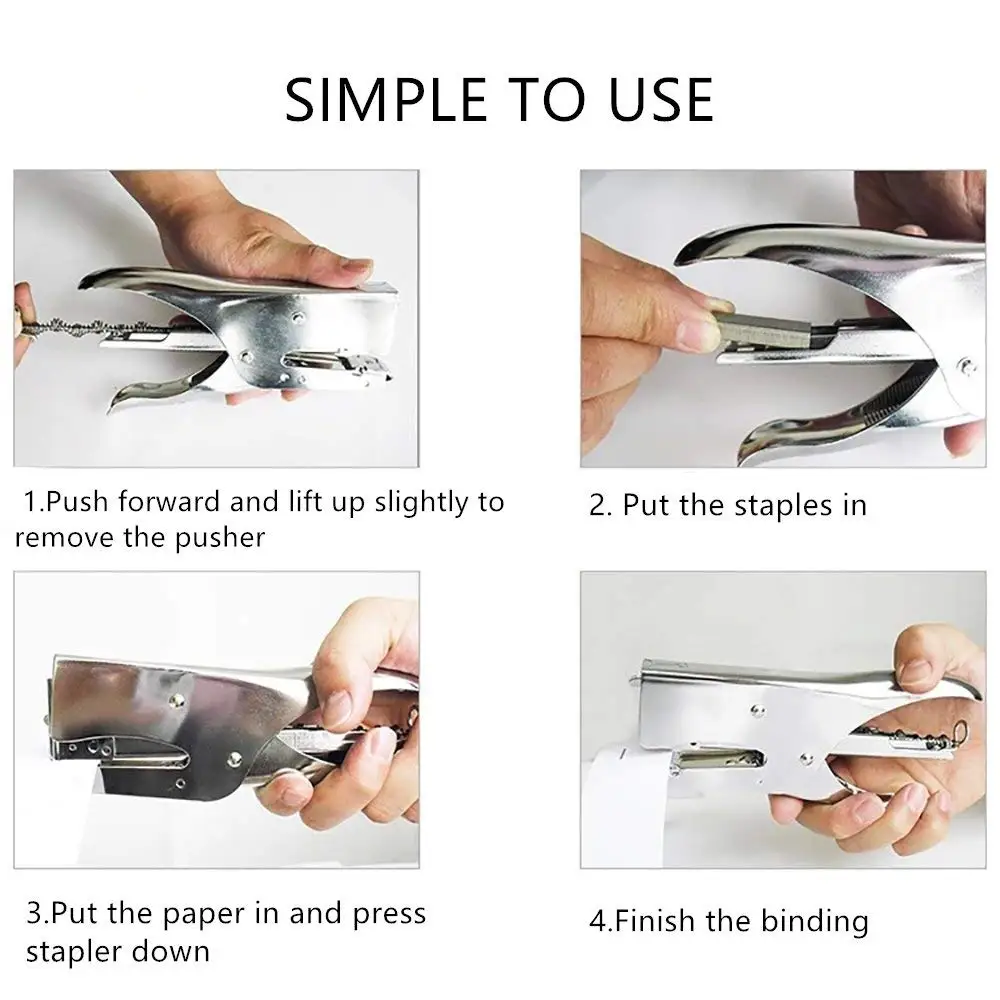 SIMPLE TO USE

1.Push forward and lift up slightly to remove the pusher

2. Put the staples in

3.Put the paper in and press stapler down

4.Finish the binding