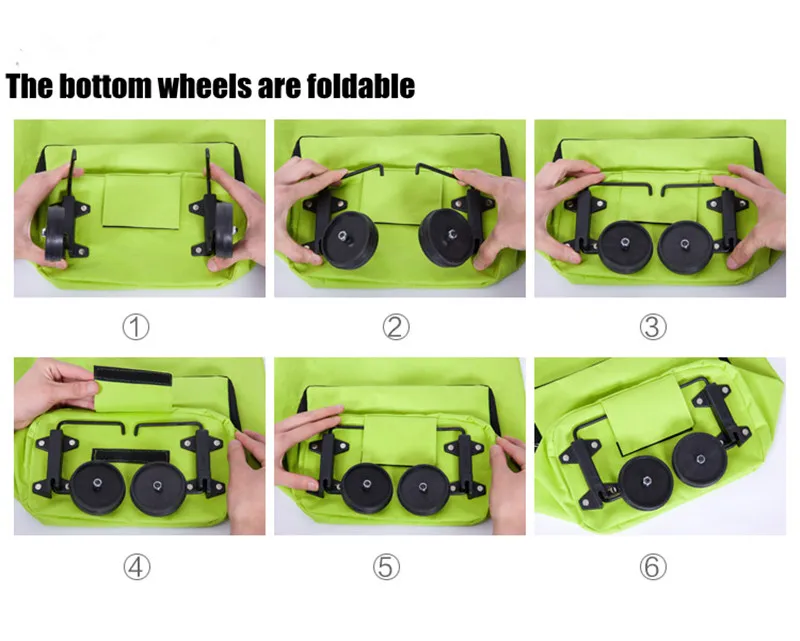 The bottom wheels are foldable

①

②

③

④

⑤

⑥