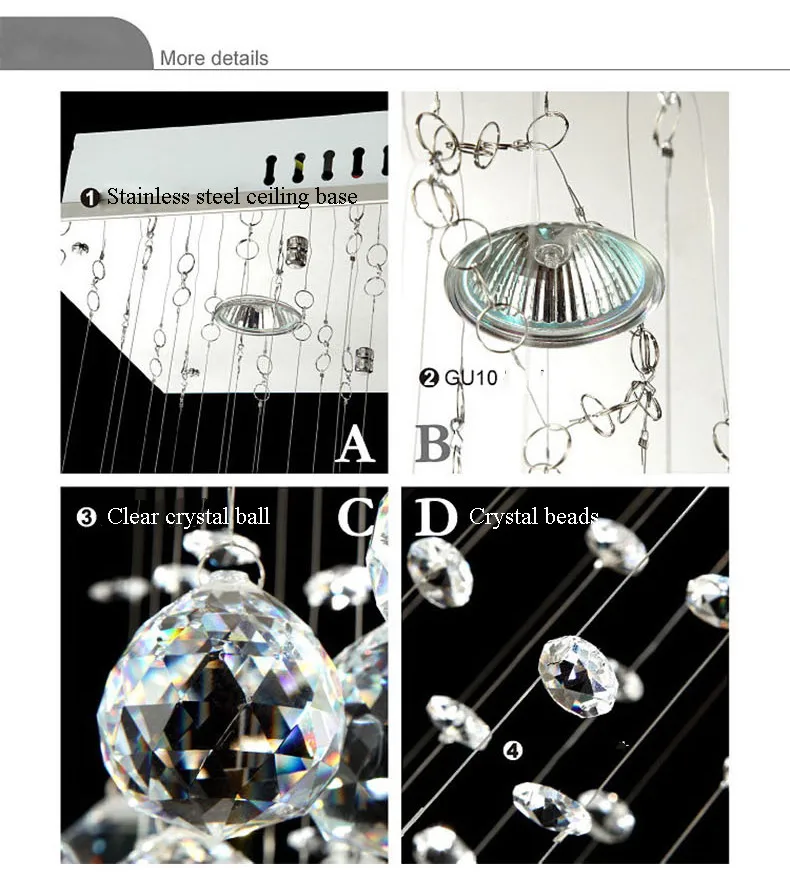 More details

❶ Stainless steel ceiling base

A

❷ GU10

B

❸ Clear crystal ball

C

D

Crystal beads

❹