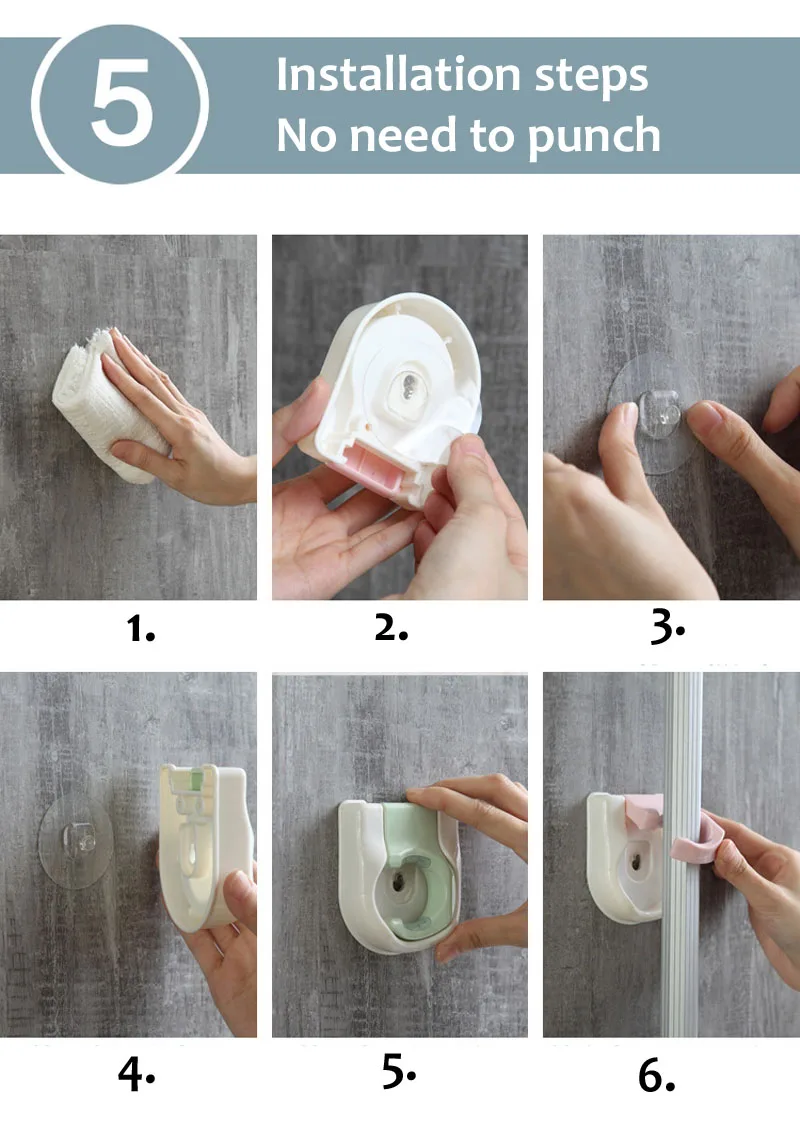 5

Installation steps
No need to punch

1.

2.

3.

4.

5.

6.