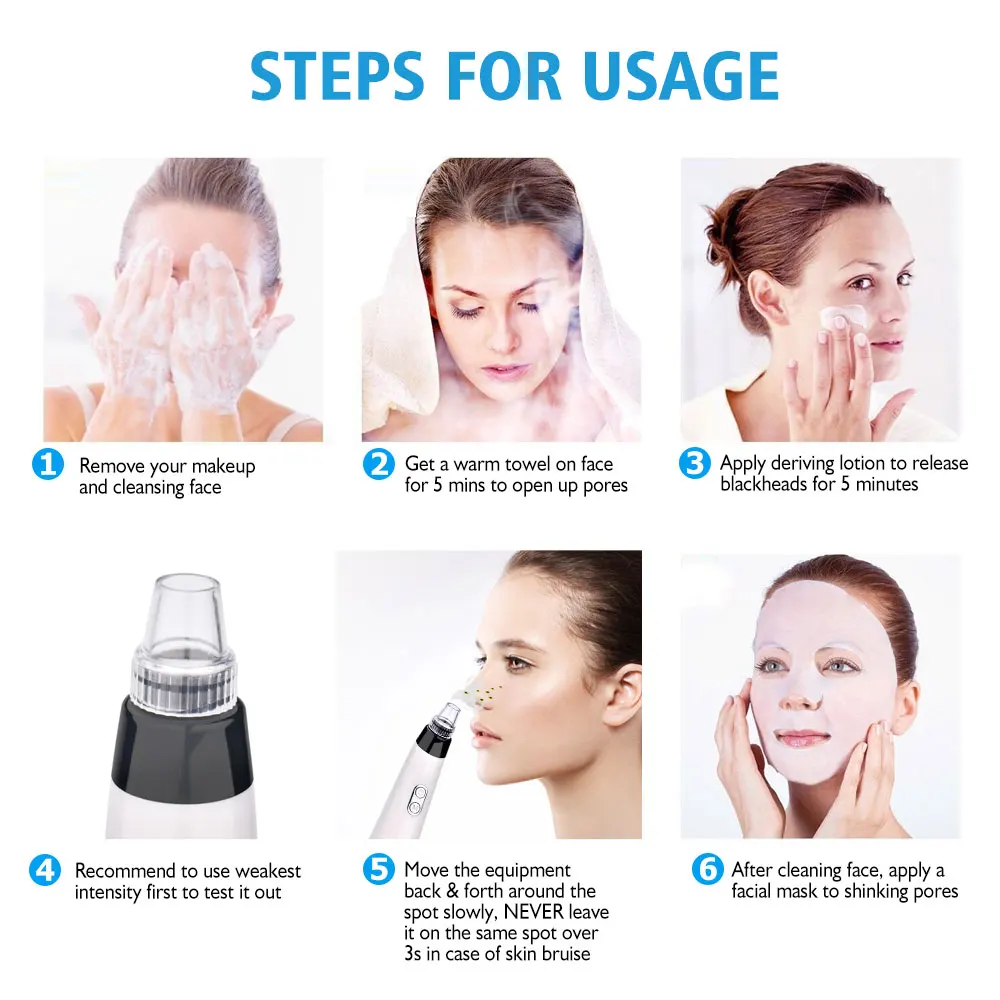 STEPS FOR USAGE

1 Remove your makeup and cleansing face

2 Get a warm towel on face for 5 mins to open up pores

3 Apply deriving lotion to release blackheads for 5 minutes

4 Recommend to use weakest intensity first to test it out

5 Move the equipment back & forth around the spot slowly, NEVER leave it on the same spot over 3s in case of skin bruise

6 After cleaning face, apply a facial mask to shinking pores