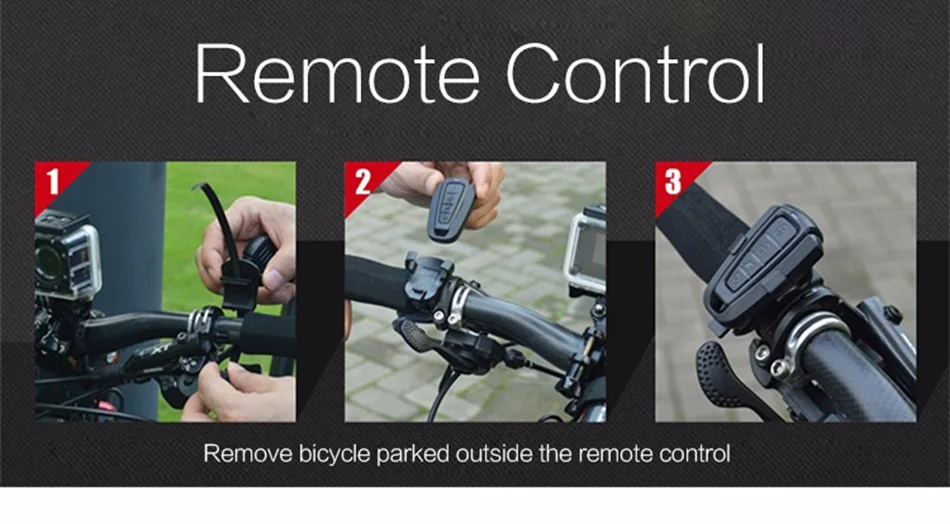 Remote Control

1

2

3

Remove bicycle parked outside the remote control