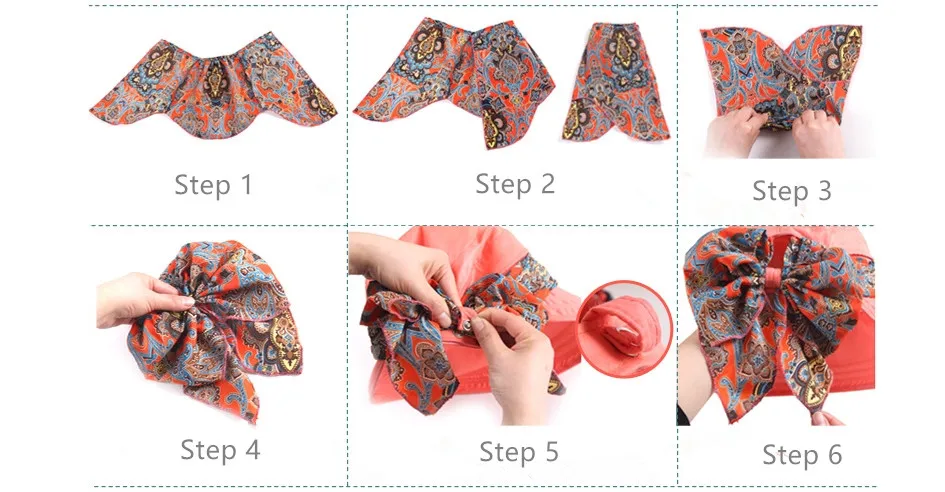 Step 1

Step 2

Step 3

Step 4

Step 5

Step 6