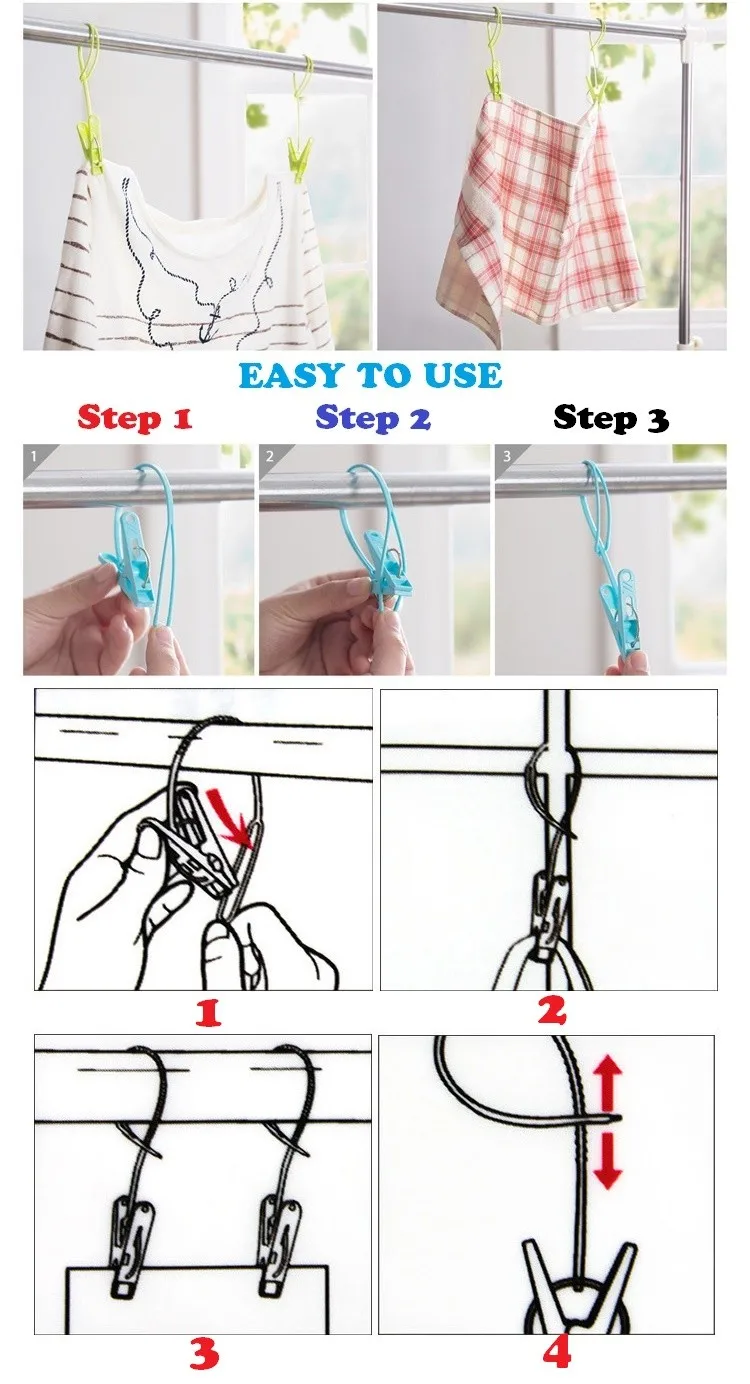 EASY TO USE

Step 1

Step 2

Step 3

1

2

3

1

2

3

4