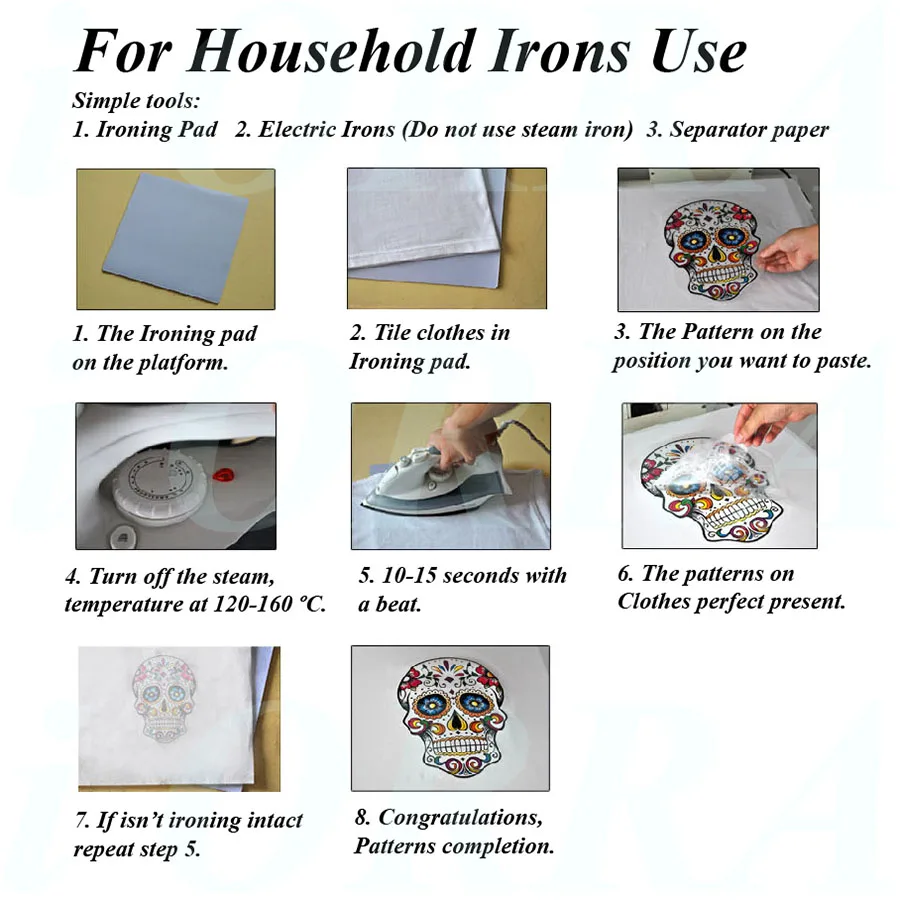 For Household Irons Use

Simple tools:
1. Ironing Pad 2. Electric Irons (Do not use steam iron) 3. Separator paper

1. The Ironing pad on the platform.

2. Tile clothes in Ironing pad.

3. The Pattern on the position you want to paste.

4. Turn off the steam, temperature at 120-160 ºC.

5. 10-15 seconds with a beat.

6. The patterns on Clothes perfect present.

7. If isn't ironing intact repeat step 5.

8. Congratulations, Patterns completion.