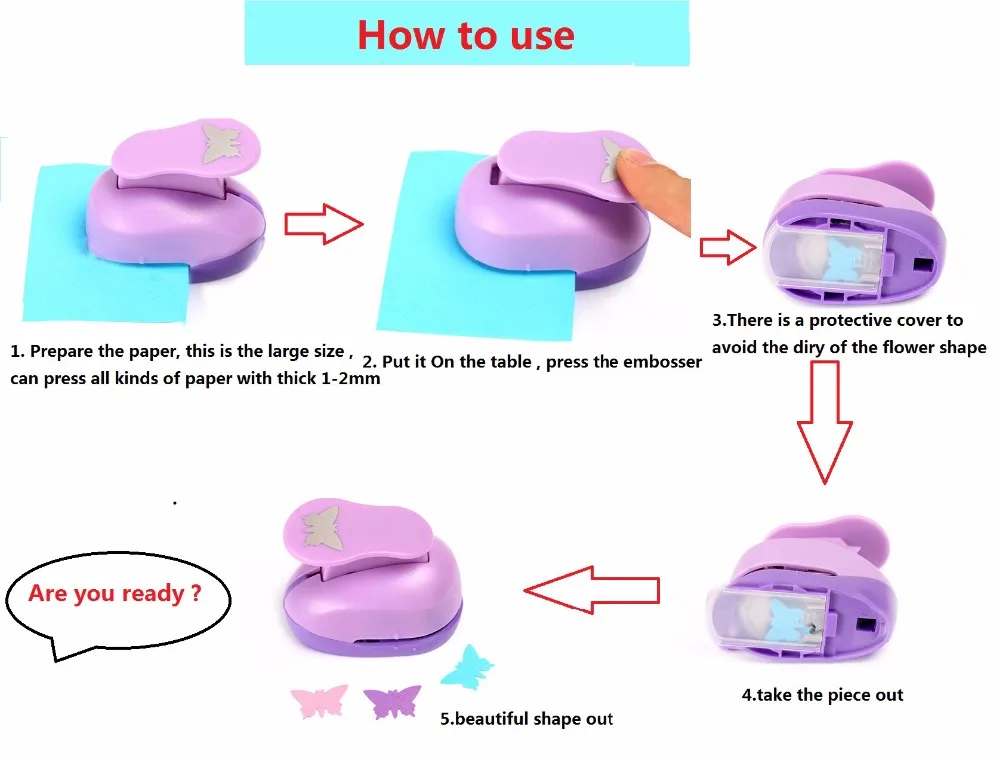 How to use

1. Prepare the paper, this is the large size , can press all kinds of paper with thick 1-2mm

2. Put it On the table , press the embosser

3.There is a protective cover to avoid the diry of the flower shape

4.take the piece out

5.beautiful shape out

Are you ready ?