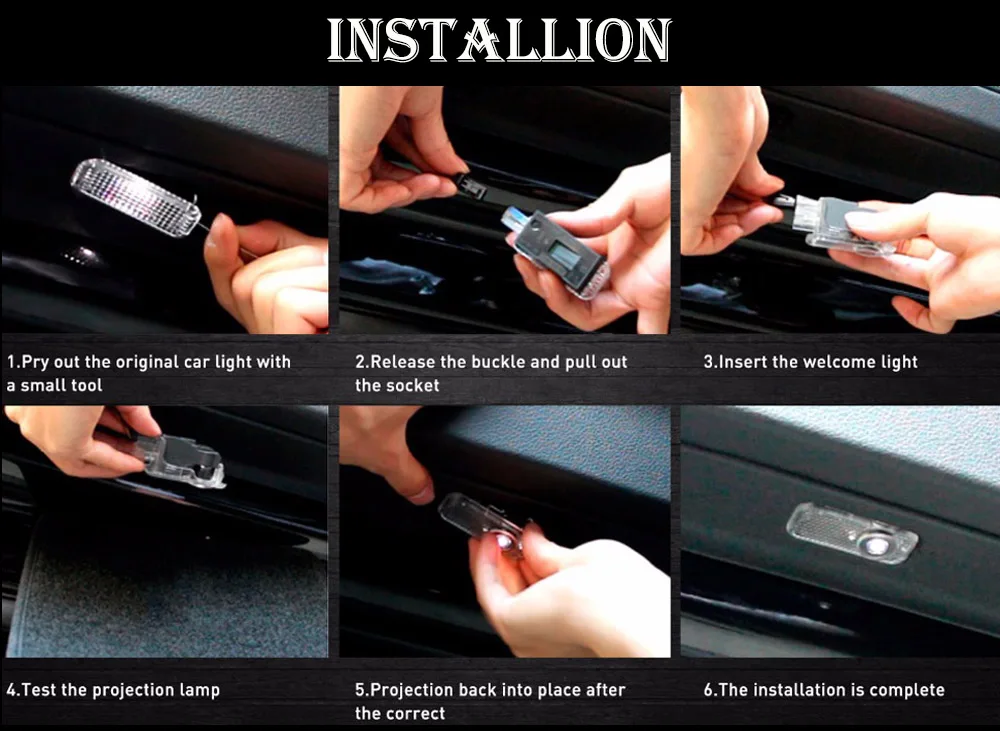 INSTALLION

1.Pry out the original car light with a small tool

2.Release the buckle and pull out the socket

3.Insert the welcome light

4.Test the projection lamp

5.Projection back into place after the correct

6.The installation is complete