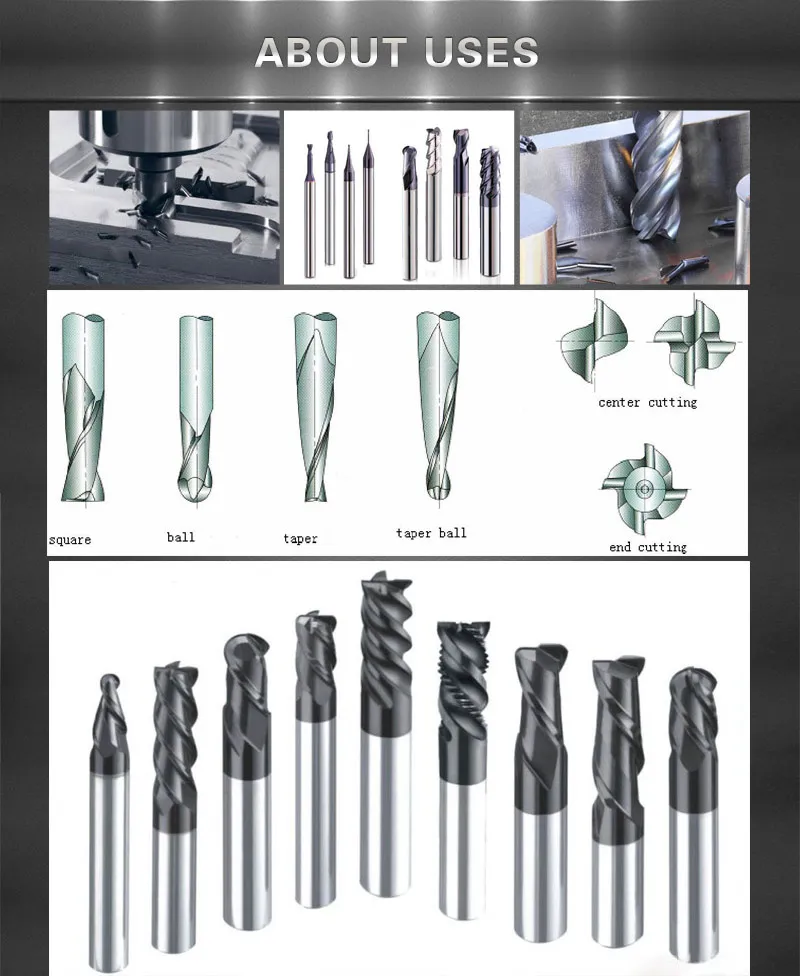 ABOUT USES

square ball taper taper ball

center cutting

end cutting