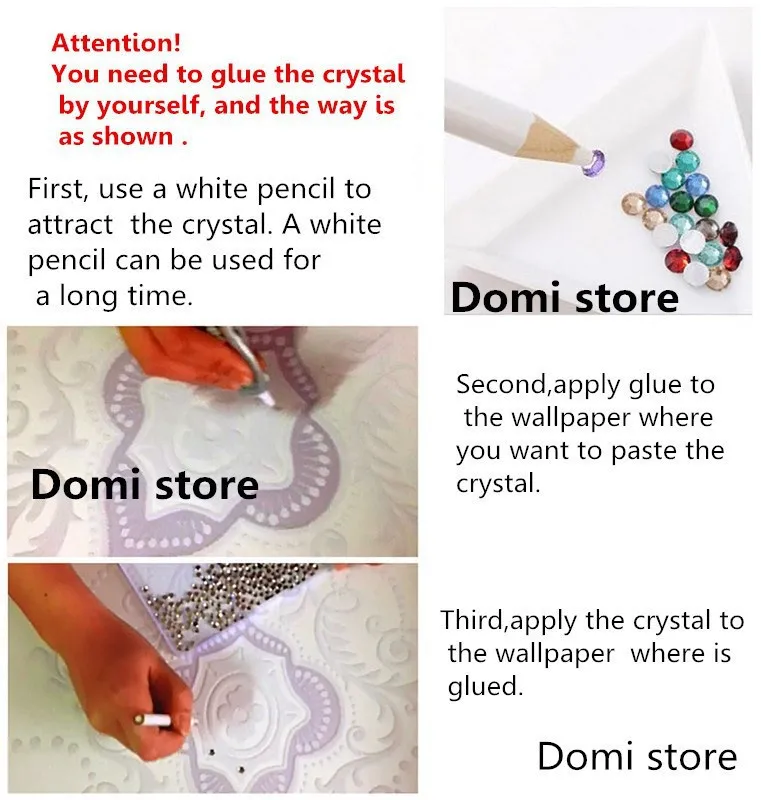 Attention!
You need to glue the crystal by yourself, and the way is as shown .

First, use a white pencil to attract the crystal. A white pencil can be used for a long time.

Domi store

Domi store

Second,apply glue to the wallpaper where you want to paste the crystal.

Third,apply the crystal to the wallpaper where is glued.

Domi store