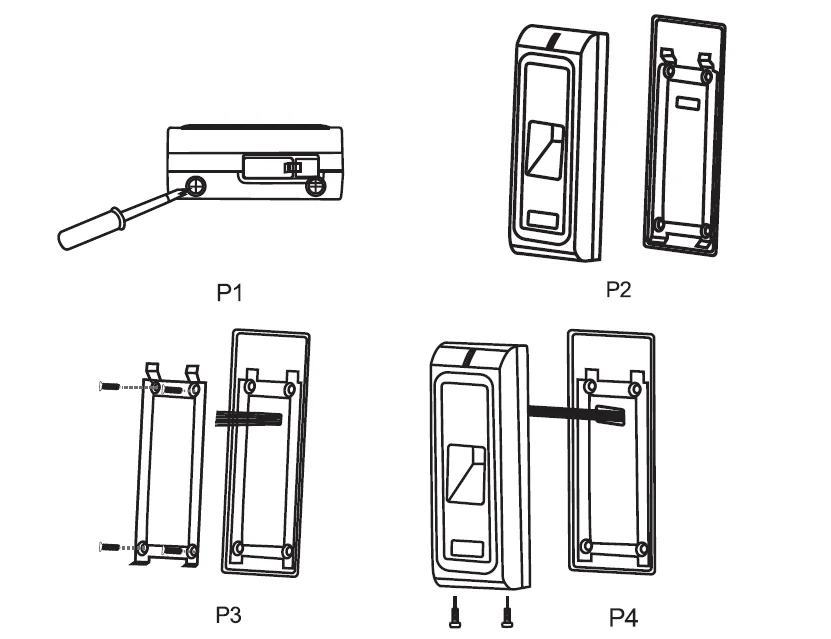 P1

P2

P3

P4