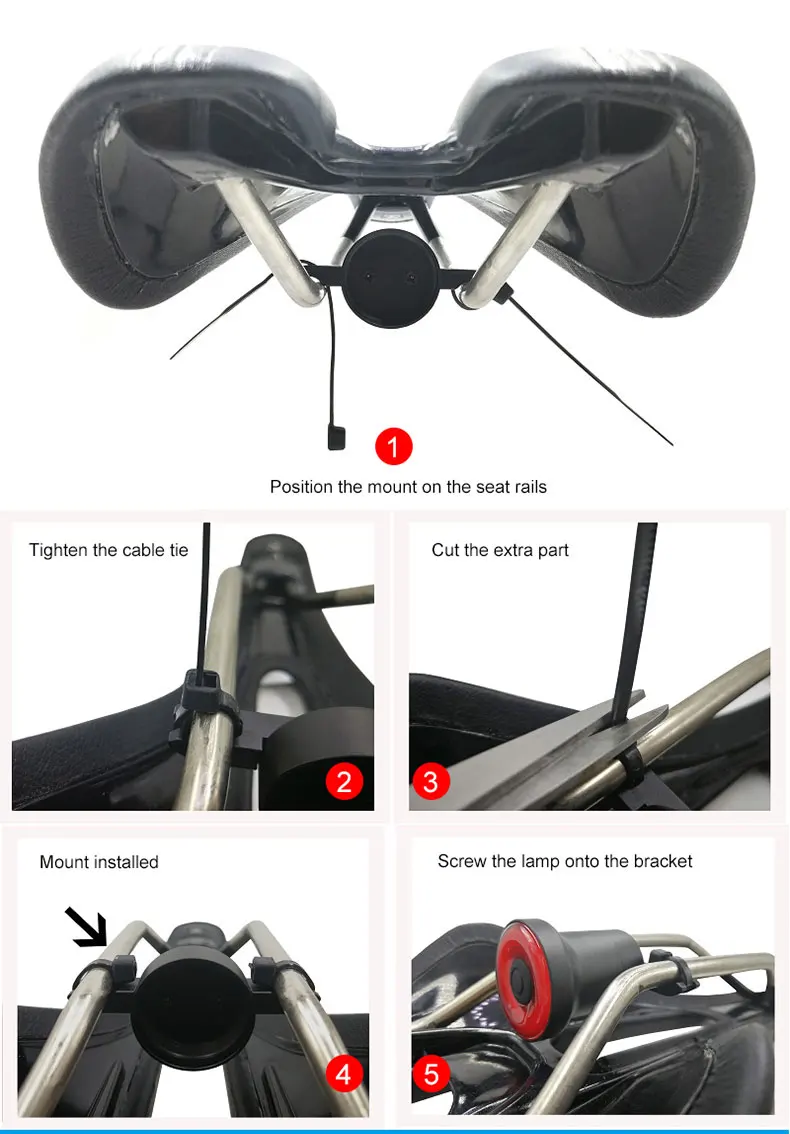 1

Position the mount on the seat rails

Tighten the cable tie

2

Cut the extra part

3

Mount installed

4

Screw the lamp onto the bracket

5