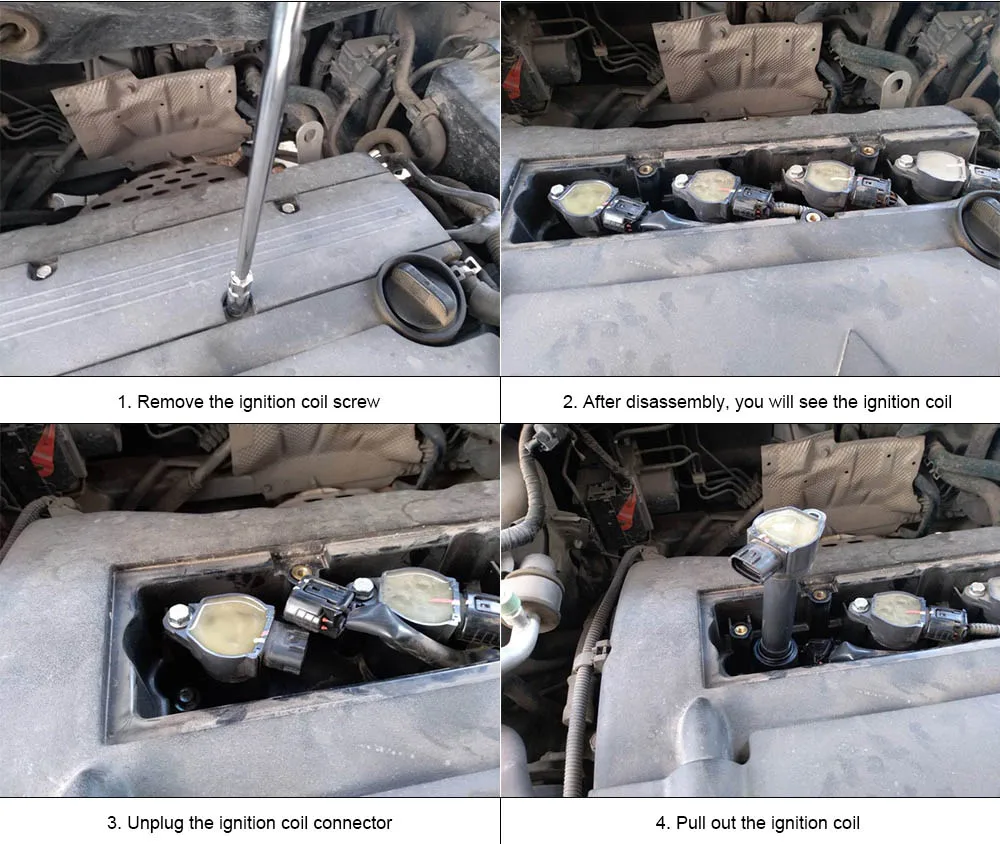 1. Remove the ignition coil screw

2. After disassembly, you will see the ignition coil

3. Unplug the ignition coil connector

4. Pull out the ignition coil