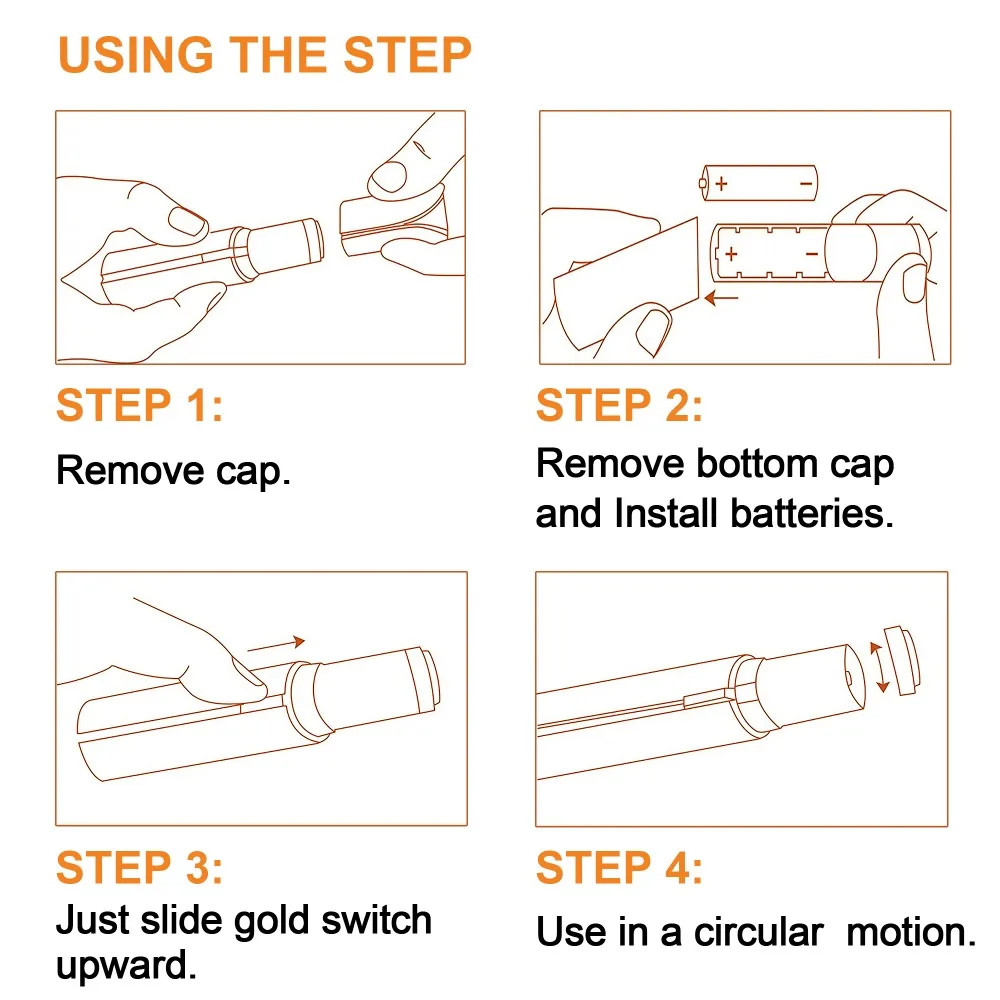 USING THE STEP

+ −

+ −

STEP 1:
Remove cap.

STEP 2:
Remove bottom cap and Install batteries.

STEP 3:
Just slide gold switch upward.

STEP 4:
Use in a circular motion.