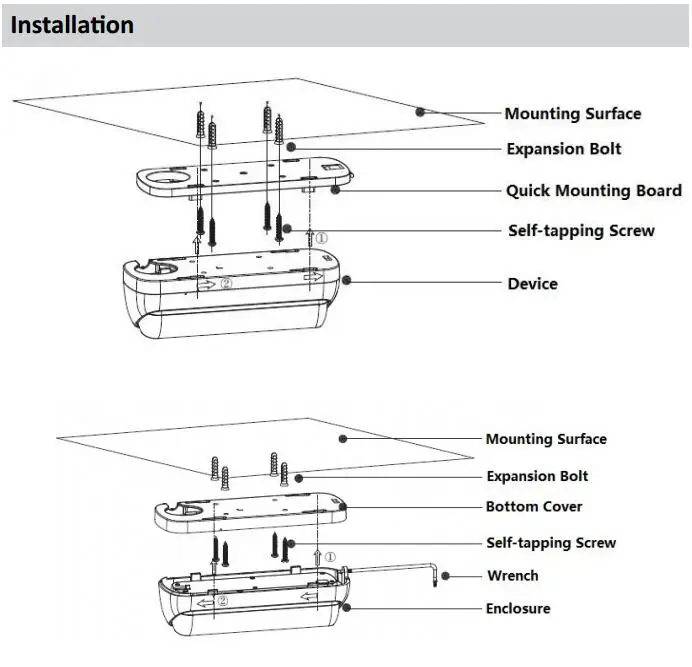 Installation

Mounting Surface
Expansion Bolt
Quick Mounting Board
Self-tapping Screw
①
②
Device

Mounting Surface
Expansion Bolt
Bottom Cover
Self-tapping Screw
①
Wrench
②
Enclosure