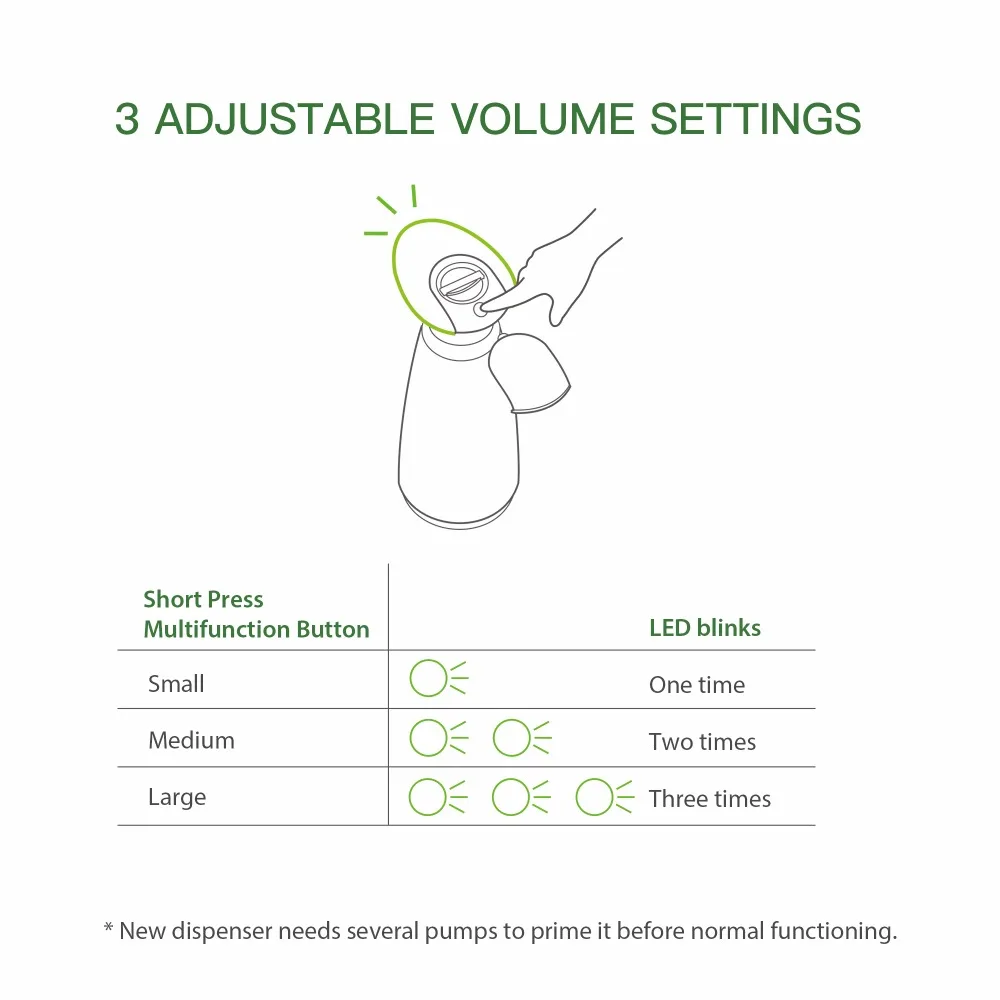 3 ADJUSTABLE VOLUME SETTINGS

| Short Press Multifunction Button | LED blinks |
|---|---|
| Small | One time |
| Medium | Two times |
| Large | Three times |

* New dispenser needs several pumps to prime it before normal functioning.