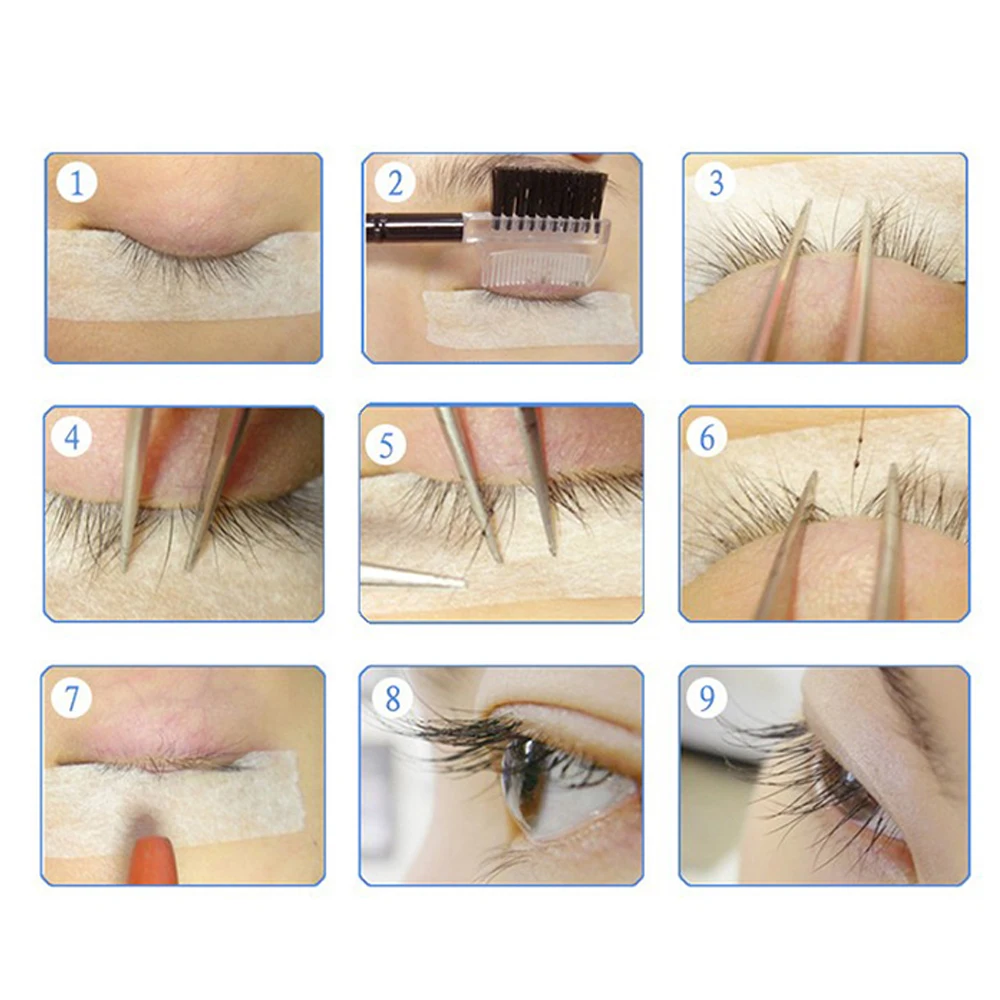 1

2

3

4

5

6

7

8

9