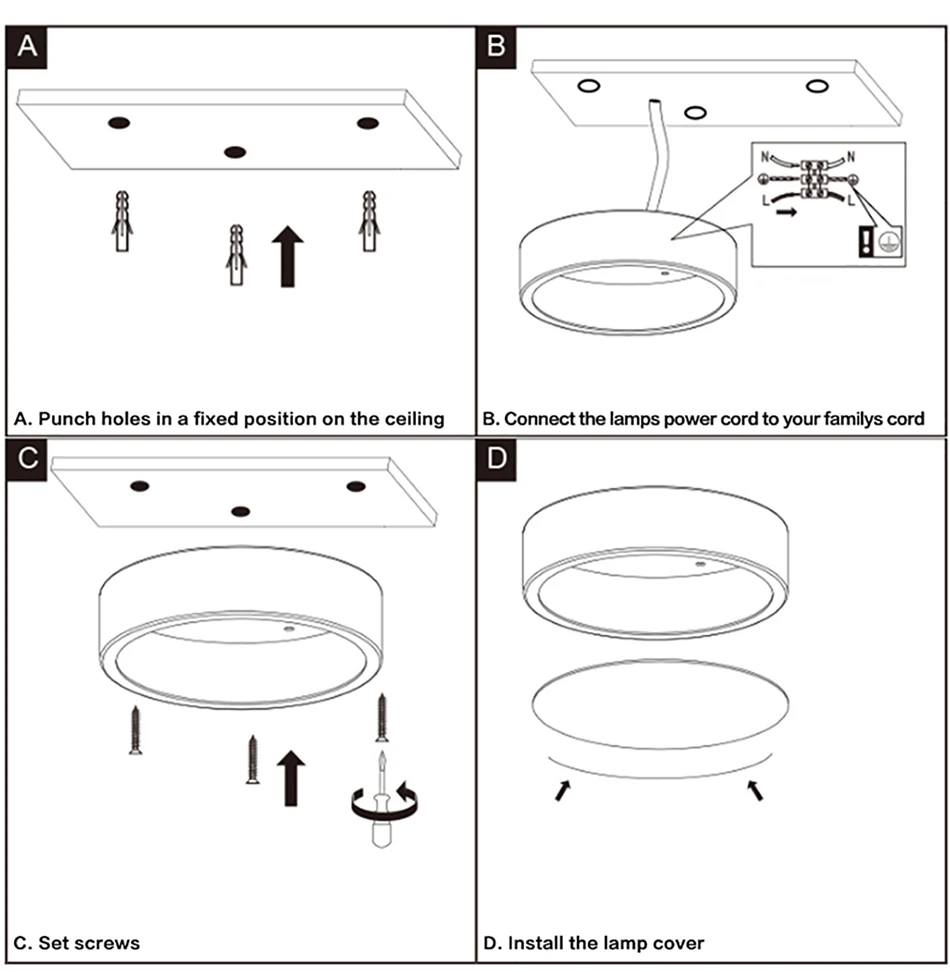 A

A. Punch holes in a fixed position on the ceiling

B

N N L L

B. Connect the lamps power cord to your familys cord

C

C. Set screws

D

D. Install the lamp cover