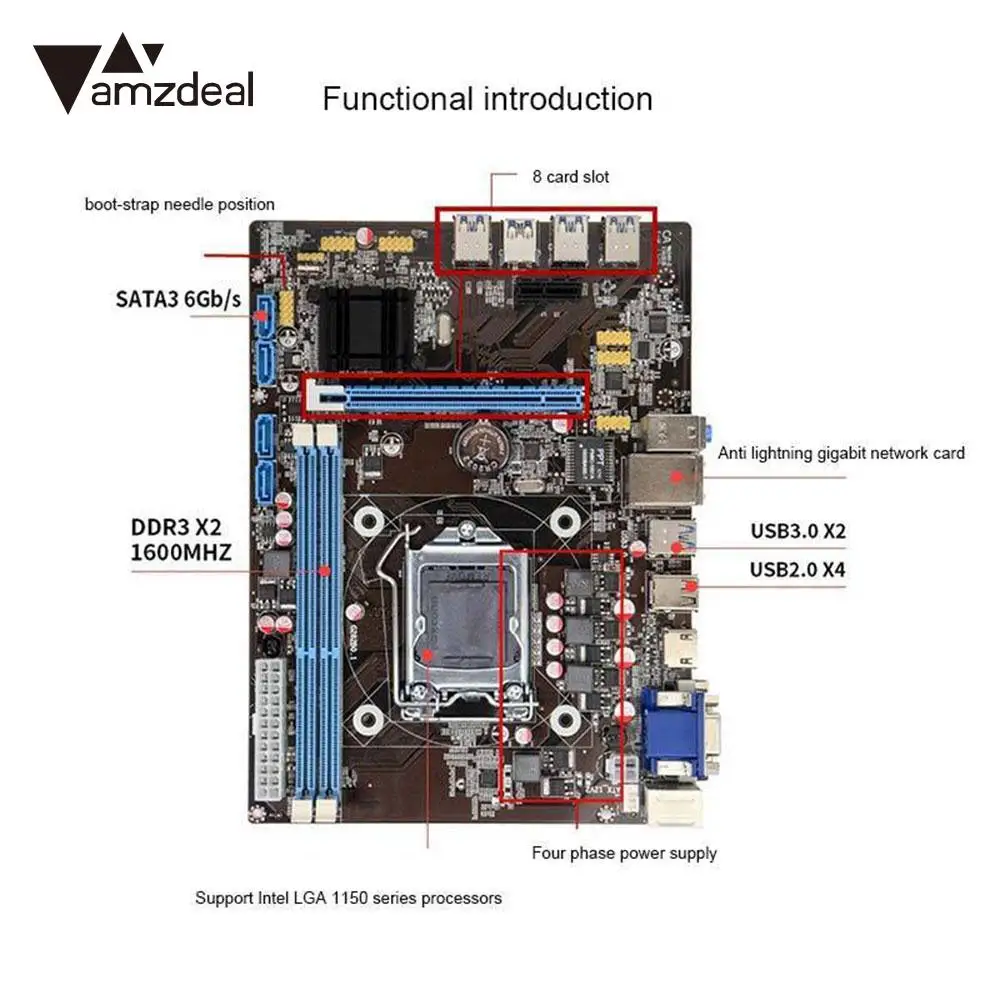 amzdeal

Functional introduction

8 card slot

boot-strap needle position

SATA3 6Gb/s

Anti lightning gigabit network card

DDR3 X2
1600MHZ

USB3.0 X2

USB2.0 X4

Four phase power supply

Support Intel LGA 1150 series processors