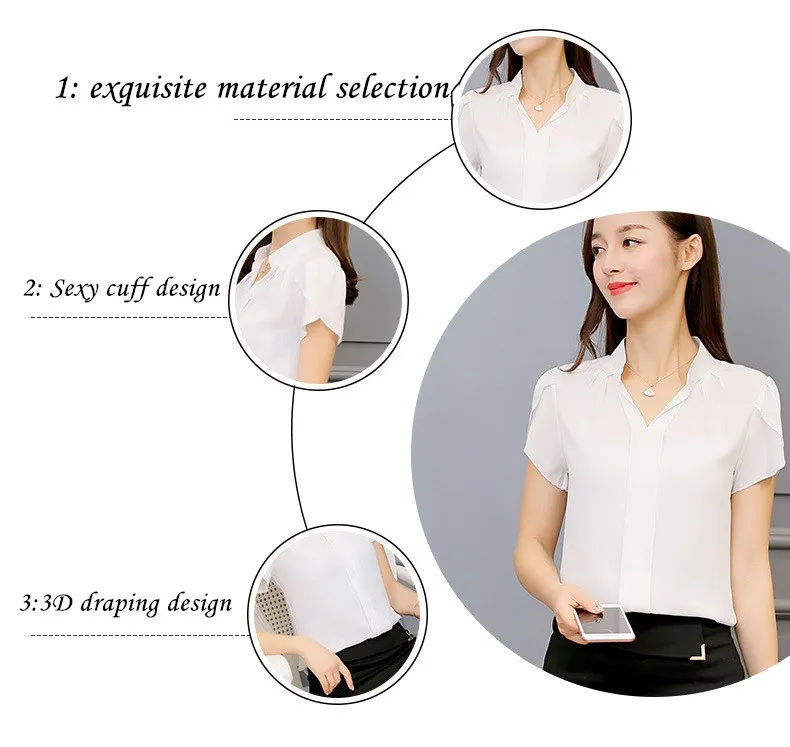 1: exquisite material selection

2: Sexy cuff design

3:3D draping design