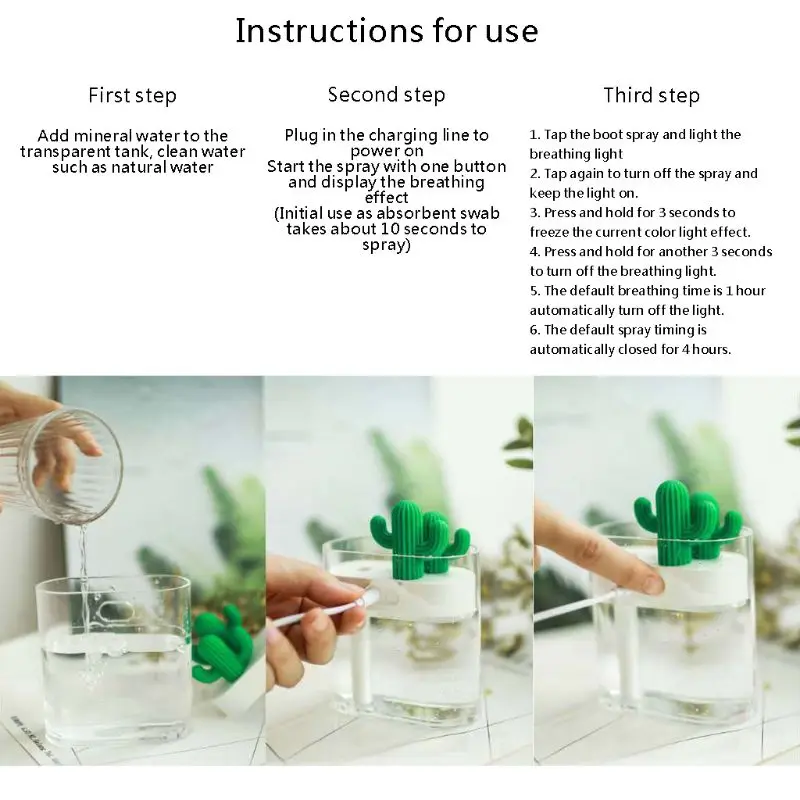 Instructions for use

First step

Add mineral water to the transparent tank, clean water such as natural water

Second step

Plug in the charging line to power on
Start the spray with one button and display the breathing effect
(Initial use as absorbent swab takes about 10 seconds to spray)

Third step

1. Tap the boot spray and light the breathing light
2. Tap again to turn off the spray and keep the light on.
3. Press and hold for 3 seconds to freeze the current color light effect.
4. Press and hold for another 3 seconds to turn off the breathing light.
5. The default breathing time is 1 hour automatically turn off the light.
6. The default spray timing is automatically closed for 4 hours.