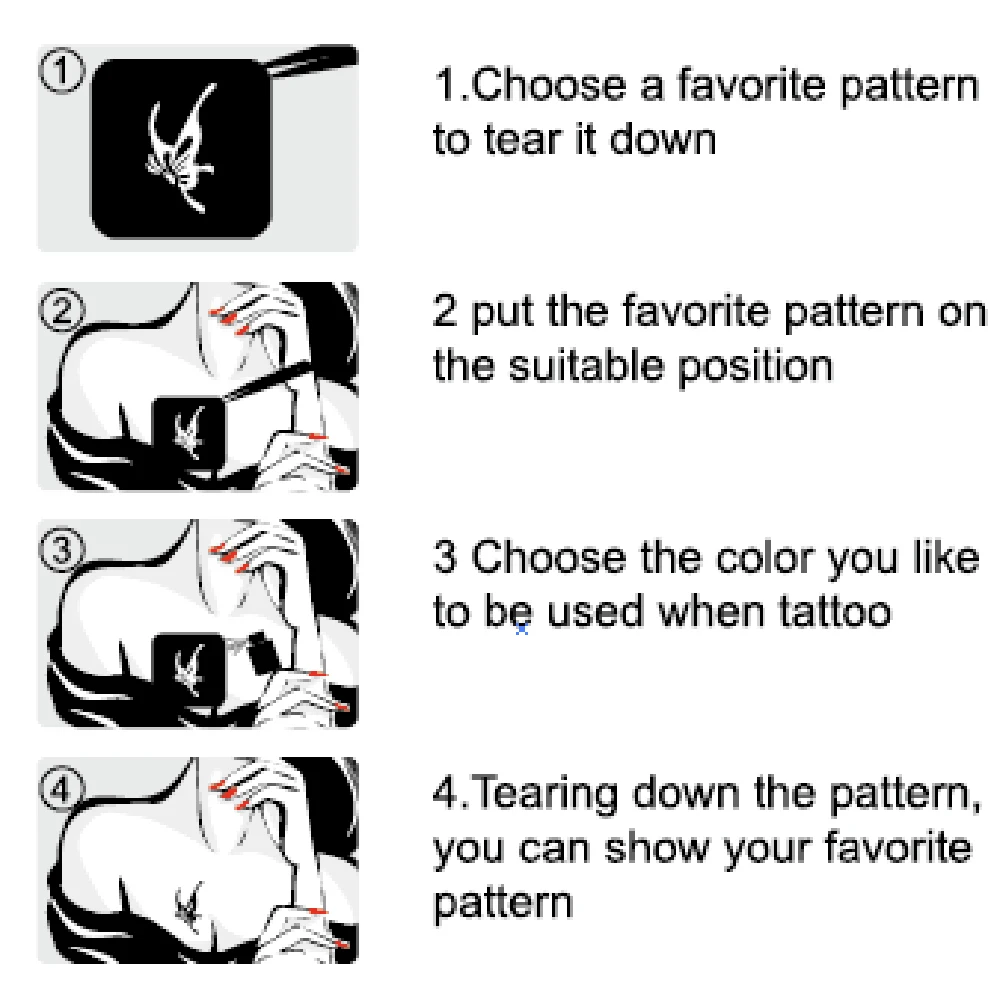 ①

1.Choose a favorite pattern to tear it down

②

2 put the favorite pattern on the suitable position

③

3 Choose the color you like to be used when tattoo

④

4.Tearing down the pattern, you can show your favorite pattern