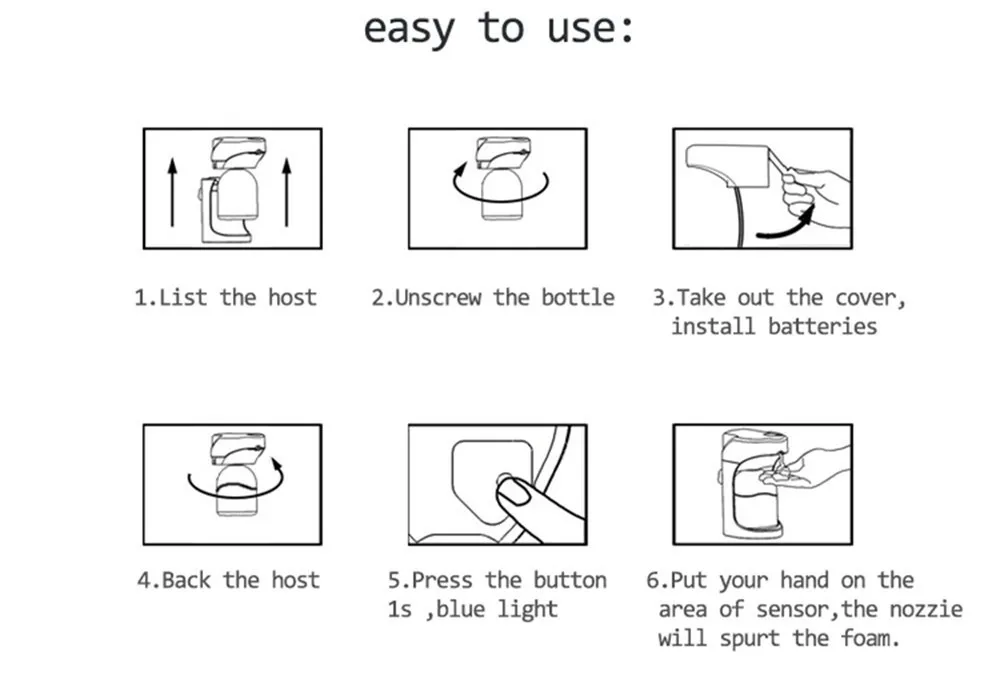 easy to use:

1.List the host

2.Unscrew the bottle

3.Take out the cover, install batteries

4.Back the host

5.Press the button 1s ,blue light

6.Put your hand on the area of sensor,the nozzie will spurt the foam.