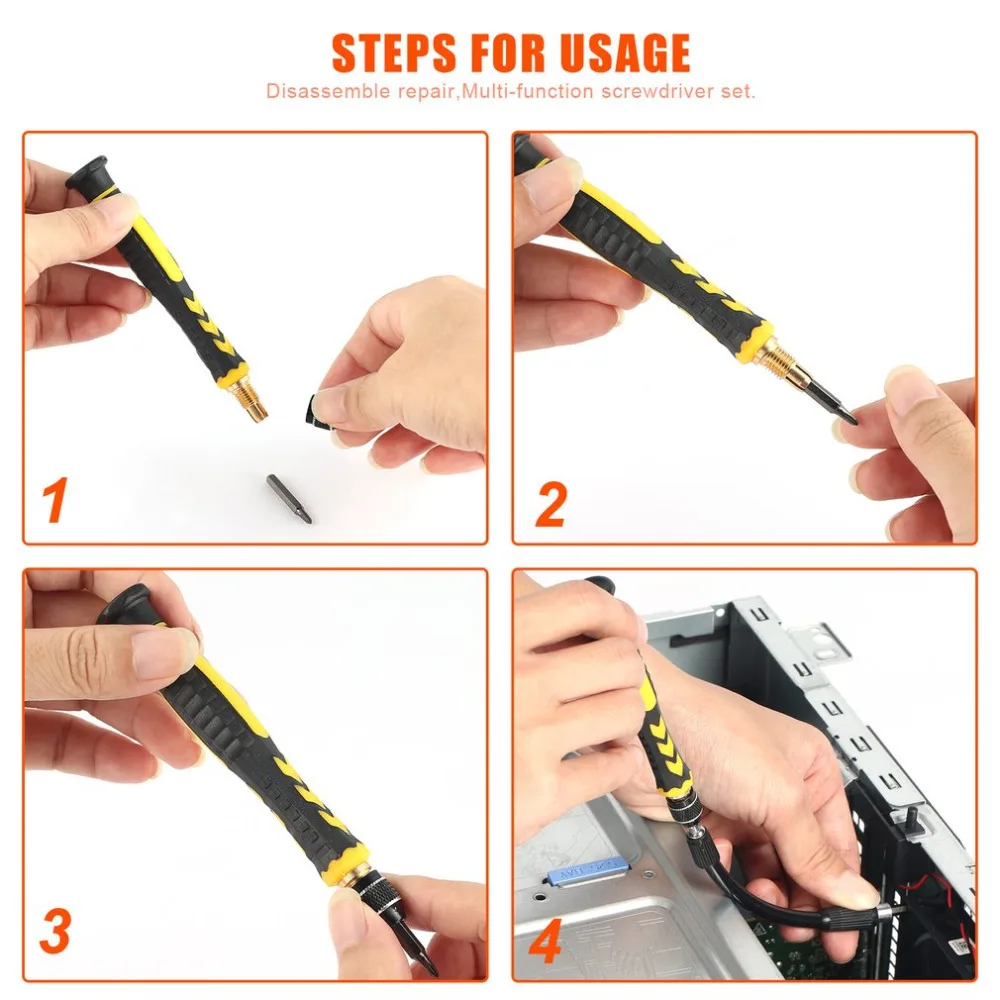 STEPS FOR USAGE

Disassemble repair,Multi-function screwdriver set.

1

2

3

4