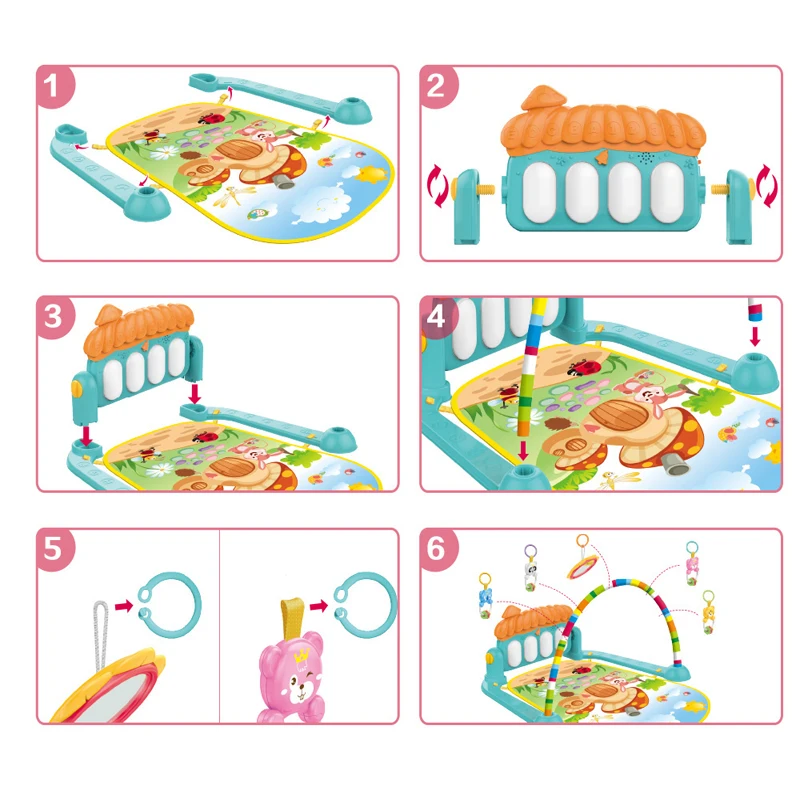 1

2

3

4

5

6