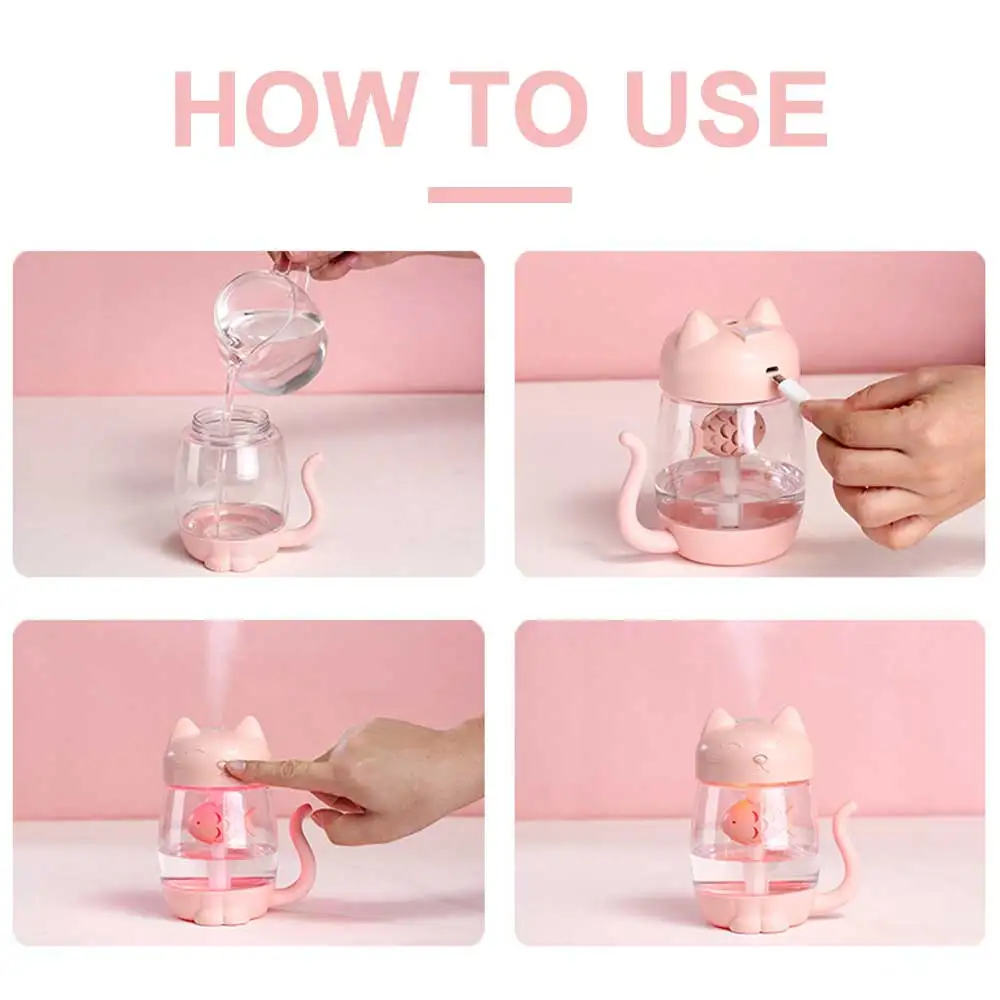 HOW TO USE