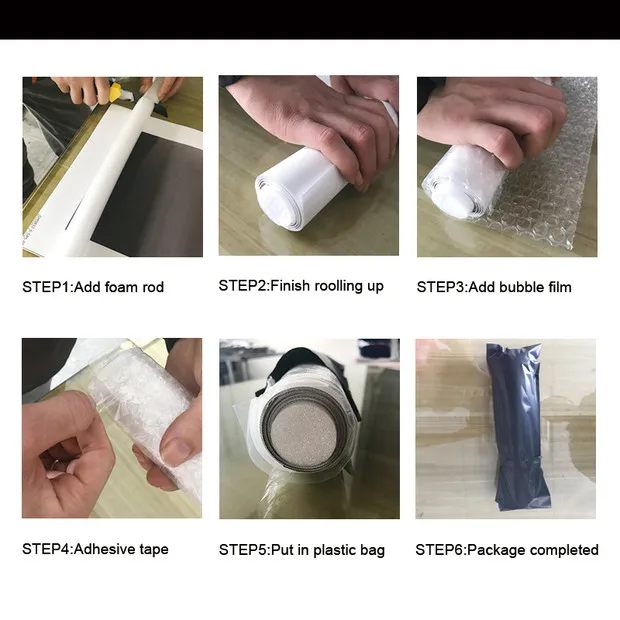 STEP1:Add foam rod

STEP2:Finish roolling up

STEP3:Add bubble film

STEP4:Adhesive tape

STEP5:Put in plastic bag

STEP6:Package completed