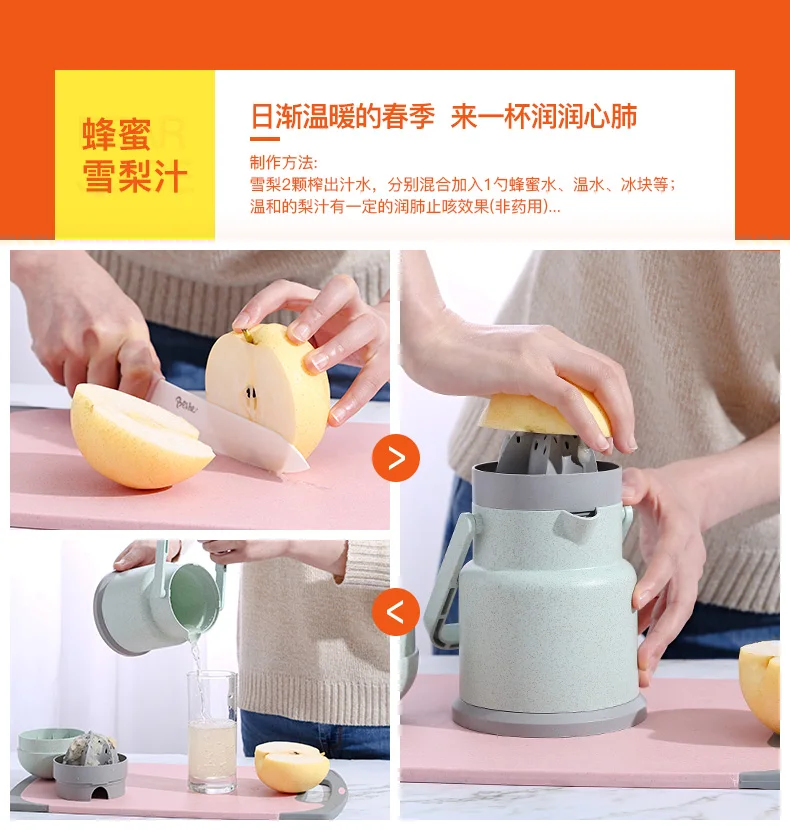 蜂蜜
雪梨汁

日渐温暖的春季 来一杯润润心肺

制作方法:
雪梨2颗榨出汁水，分别混合加入1勺蜂蜜水、温水、冰块等；
温和的梨汁有一定的润肺止咳效果(非药用)...

>

<