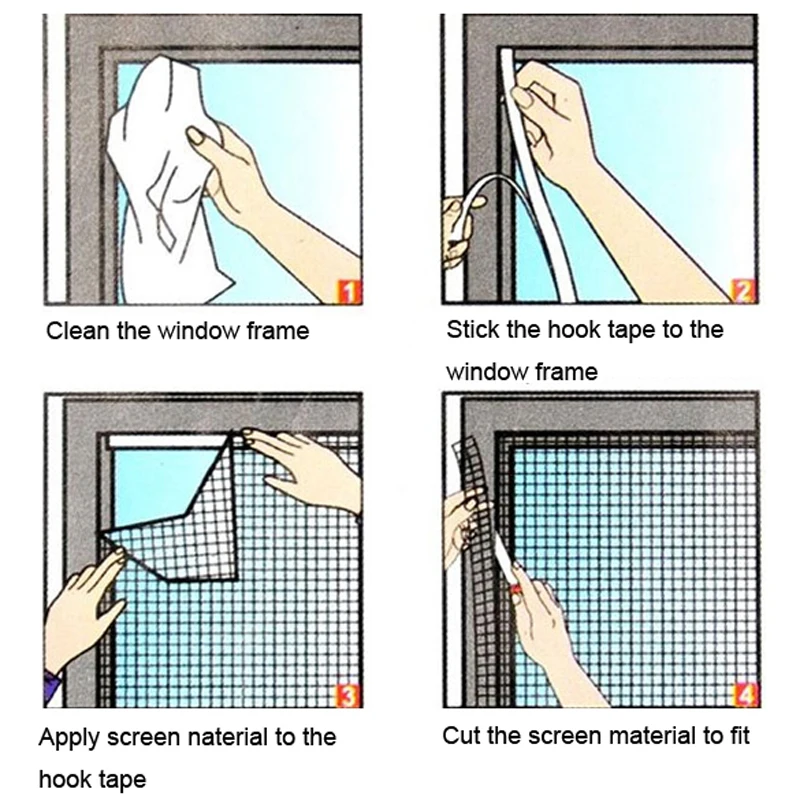 1
Clean the window frame

2
Stick the hook tape to the window frame

3
Apply screen naterial to the hook tape

4
Cut the screen material to fit