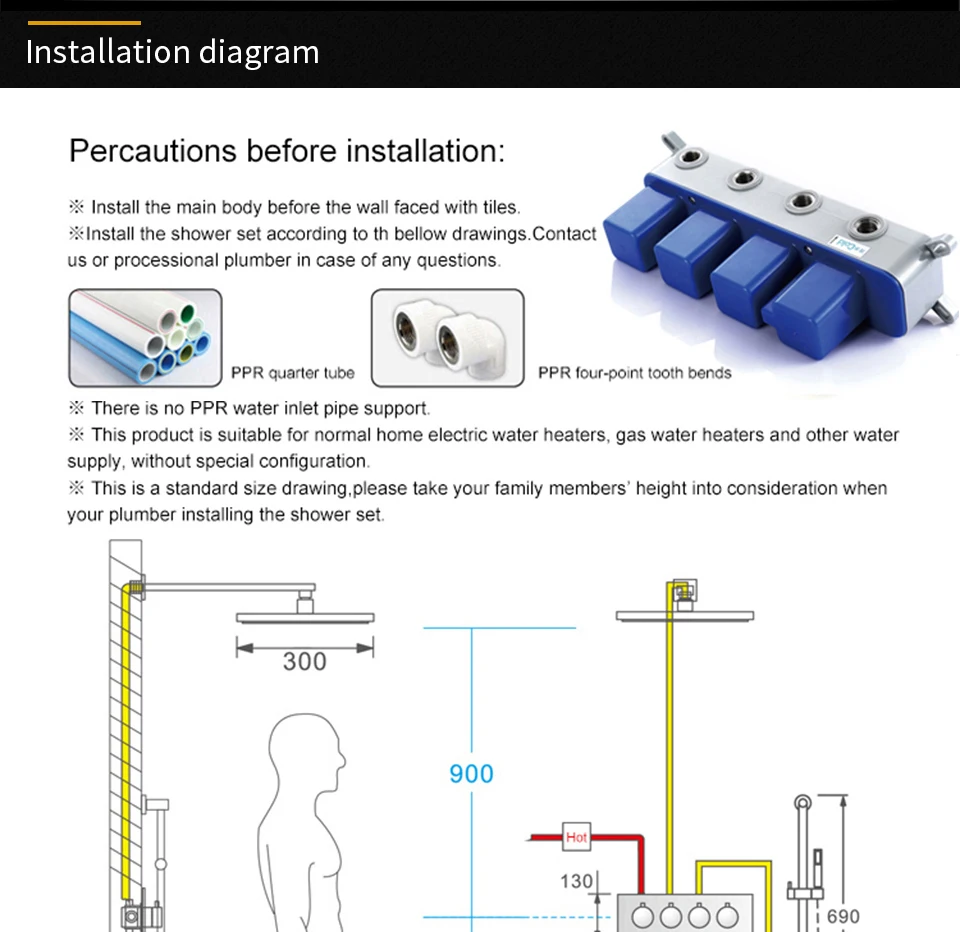 Installation diagram

Percautions before installation:

※ Install the main body before the wall faced with tiles.
※Install the shower set according to th bellow drawings.Contact us or processional plumber in case of any questions.

PPR quarter tube

PPR four-point tooth bends

※ There is no PPR water inlet pipe support.
※ This product is suitable for normal home electric water heaters, gas water heaters and other water supply, without special configuration.
※ This is a standard size drawing,please take your family members' height into consideration when your plumber installing the shower set.

300

900

Hot

130

690