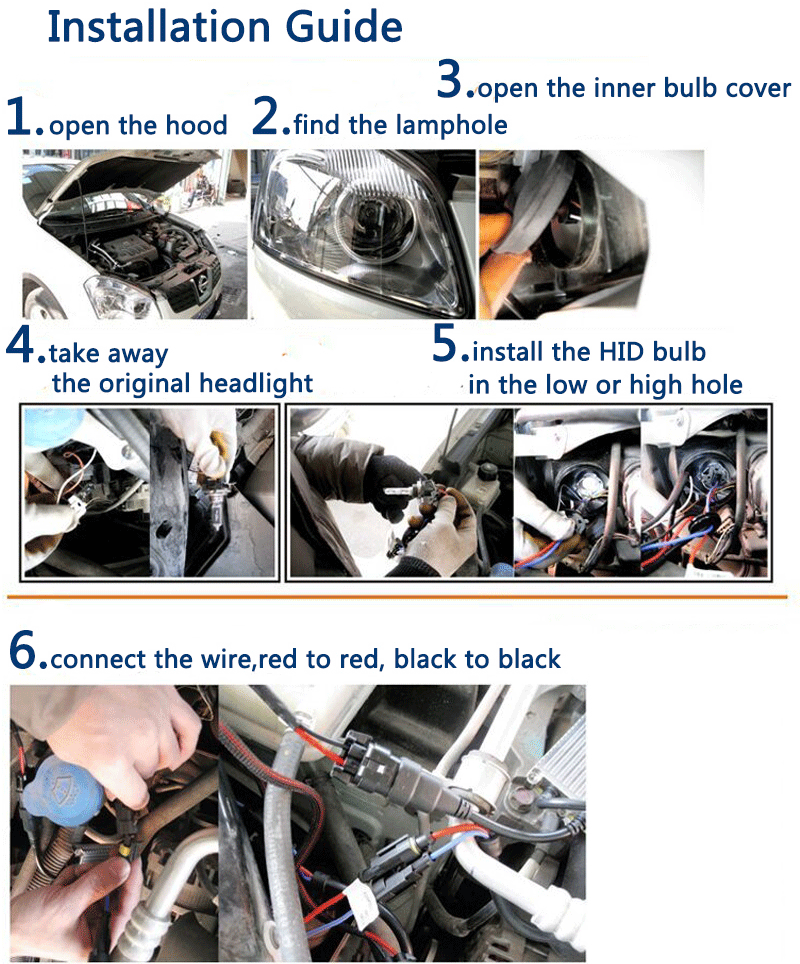 Installation Guide

1.open the hood

2.find the lamphole

3.open the inner bulb cover

4.take away the original headlight

5.install the HID bulb in the low or high hole

6.connect the wire,red to red, black to black