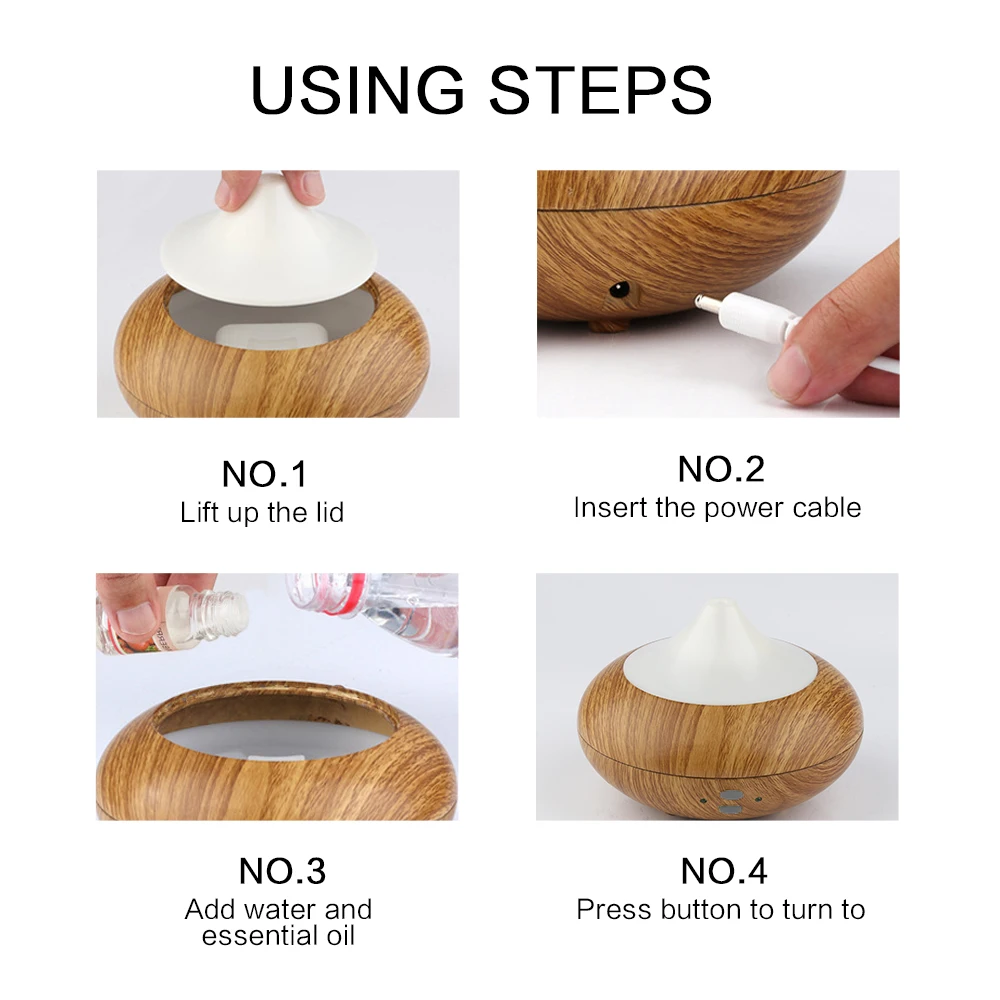 USING STEPS

NO.1
Lift up the lid

NO.2
Insert the power cable

NO.3
Add water and essential oil

NO.4
Press button to turn to