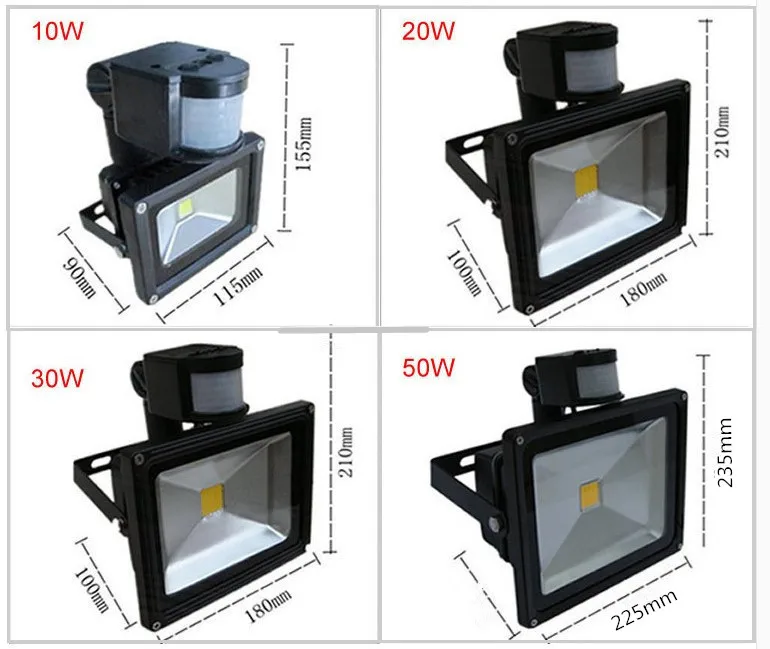 10W

155mm

90mm

115mm

20W

210mm

100mm

180mm

30W

210mm

100mm

180mm

50W

235mm

225mm