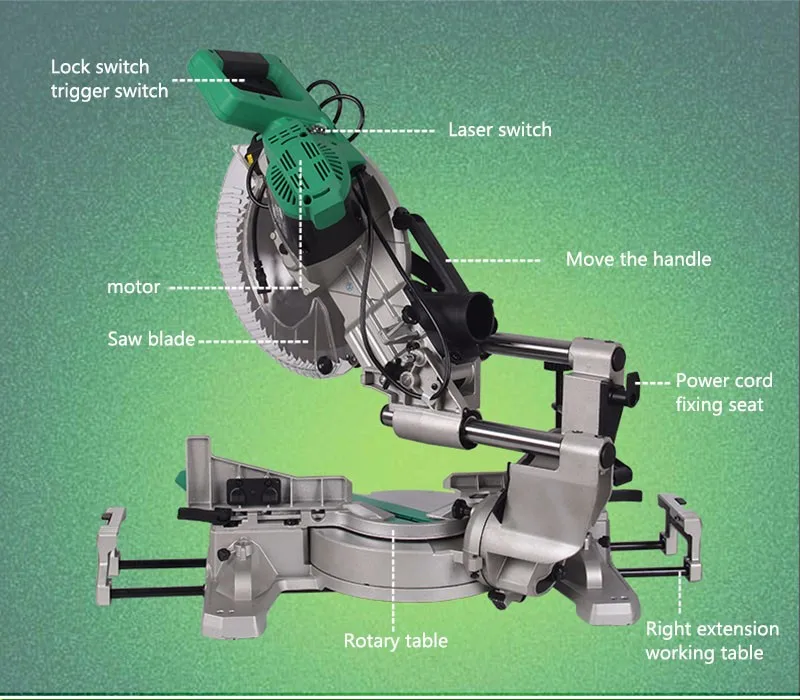 Lock switch
trigger switch

Laser switch

Move the handle

motor

Saw blade

Power cord
fixing seat

Rotary table

Right extension
working table